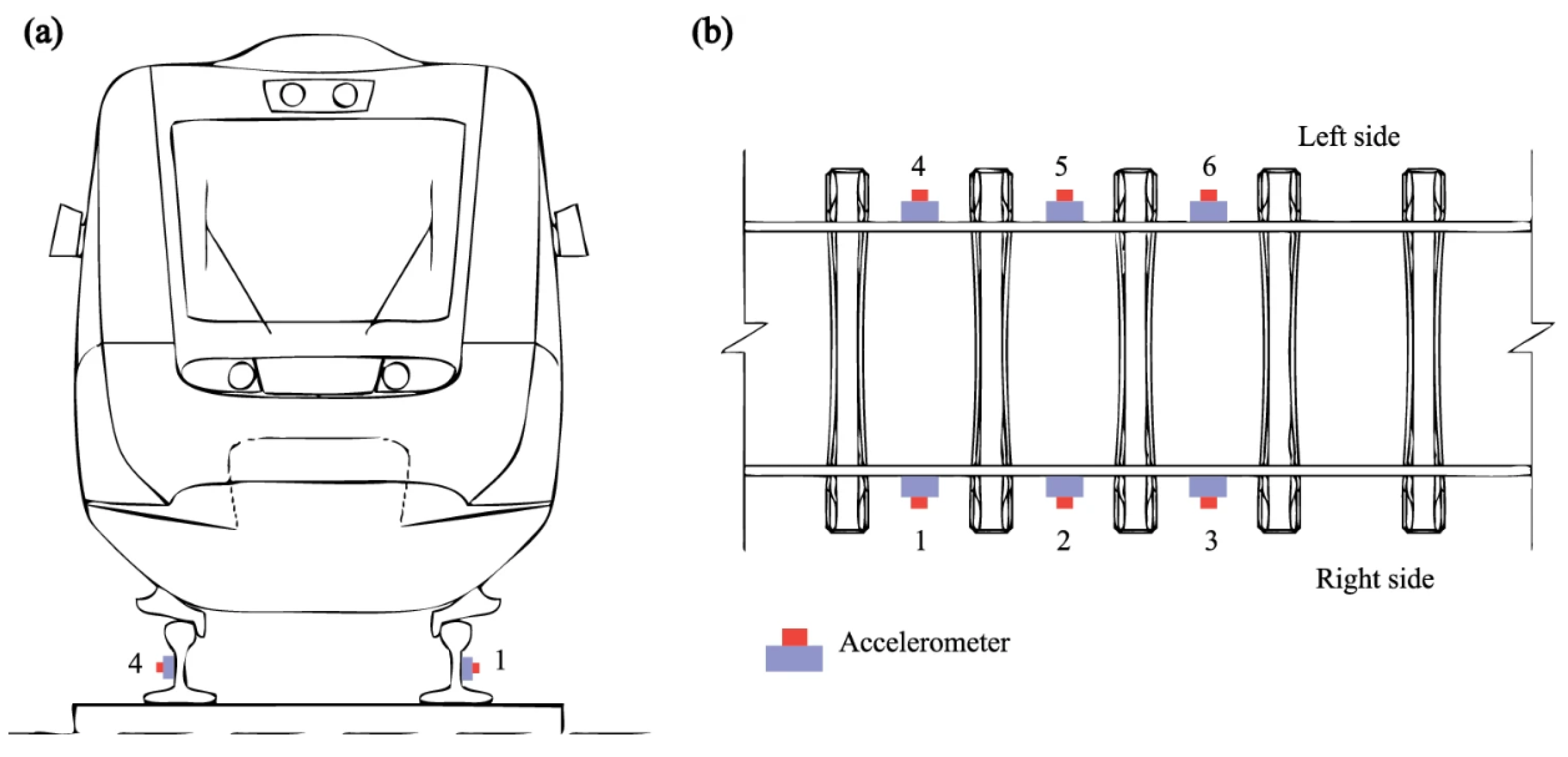 (a)

4

1

(b)

Left side

4 5 6

1 2 3

Right side

Accelerometer