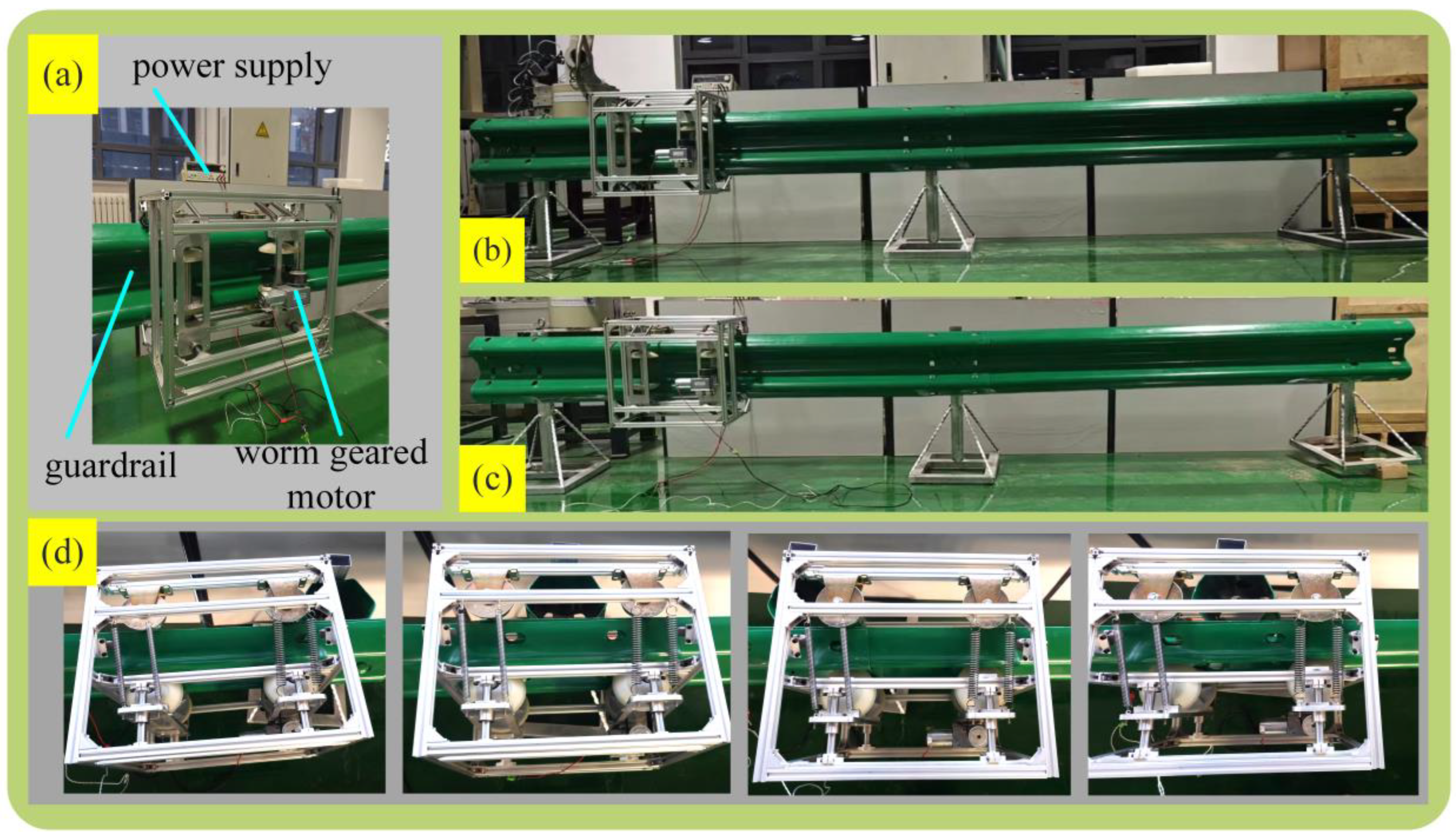 (a)
power supply
guardrail
worm geared motor
(b)
(c)
(d)