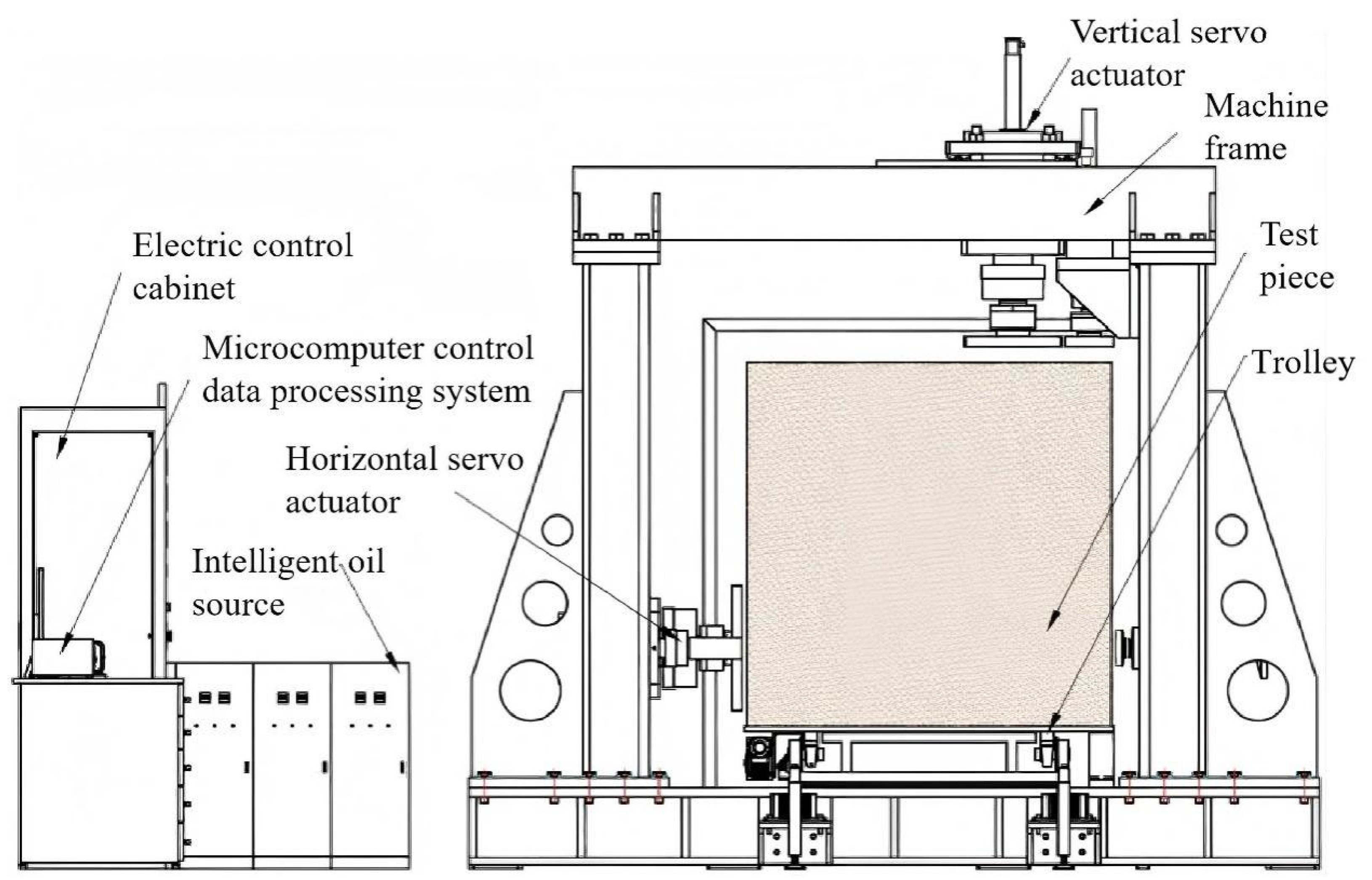 Vertical servo actuator

Machine frame

Electric control cabinet

Test piece

Microcomputer control data processing system

Trolley

Horizontal servo actuator

Intelligent oil source