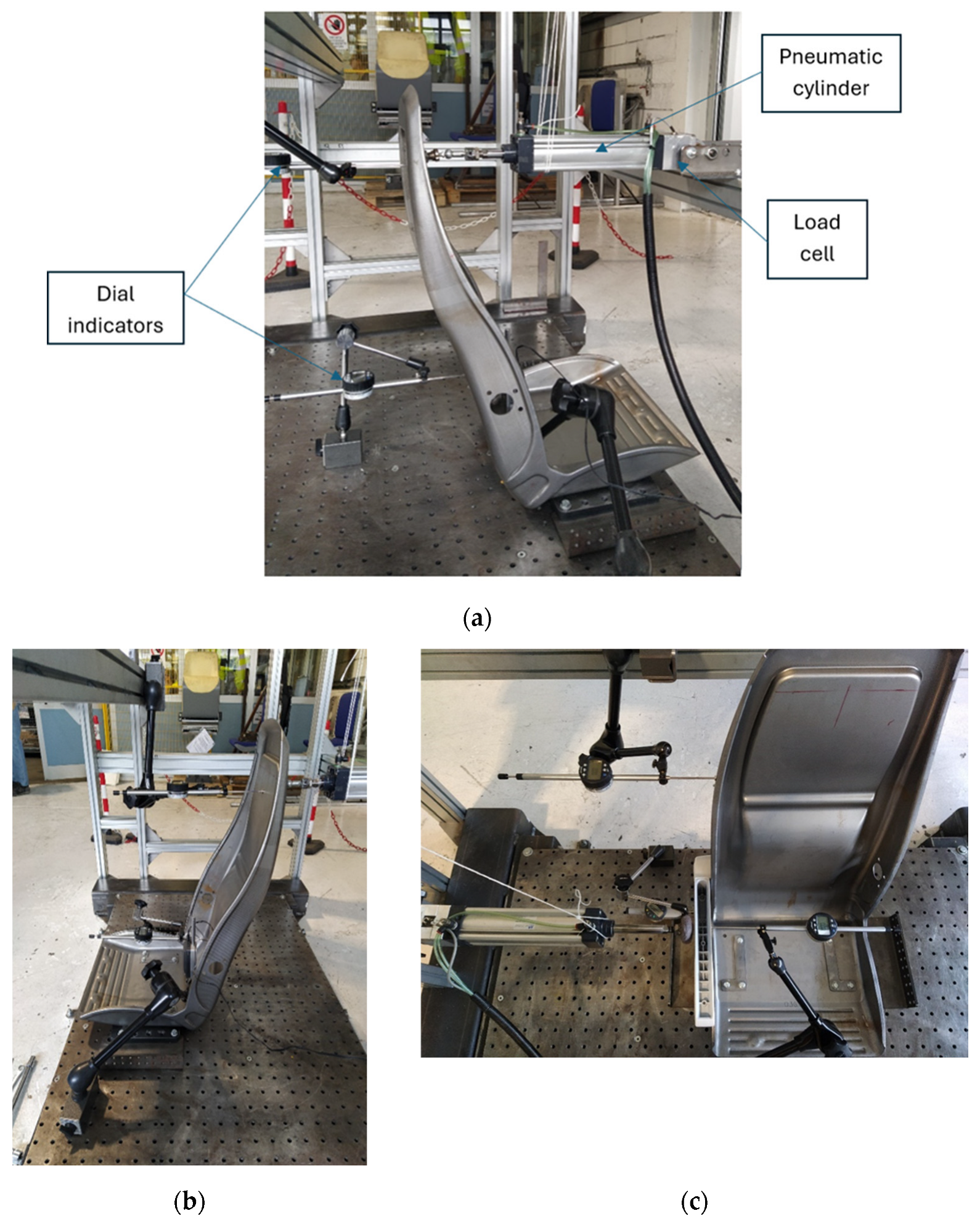 Pneumatic cylinder

Load cell

Dial indicators

(a)

(b)

(c)