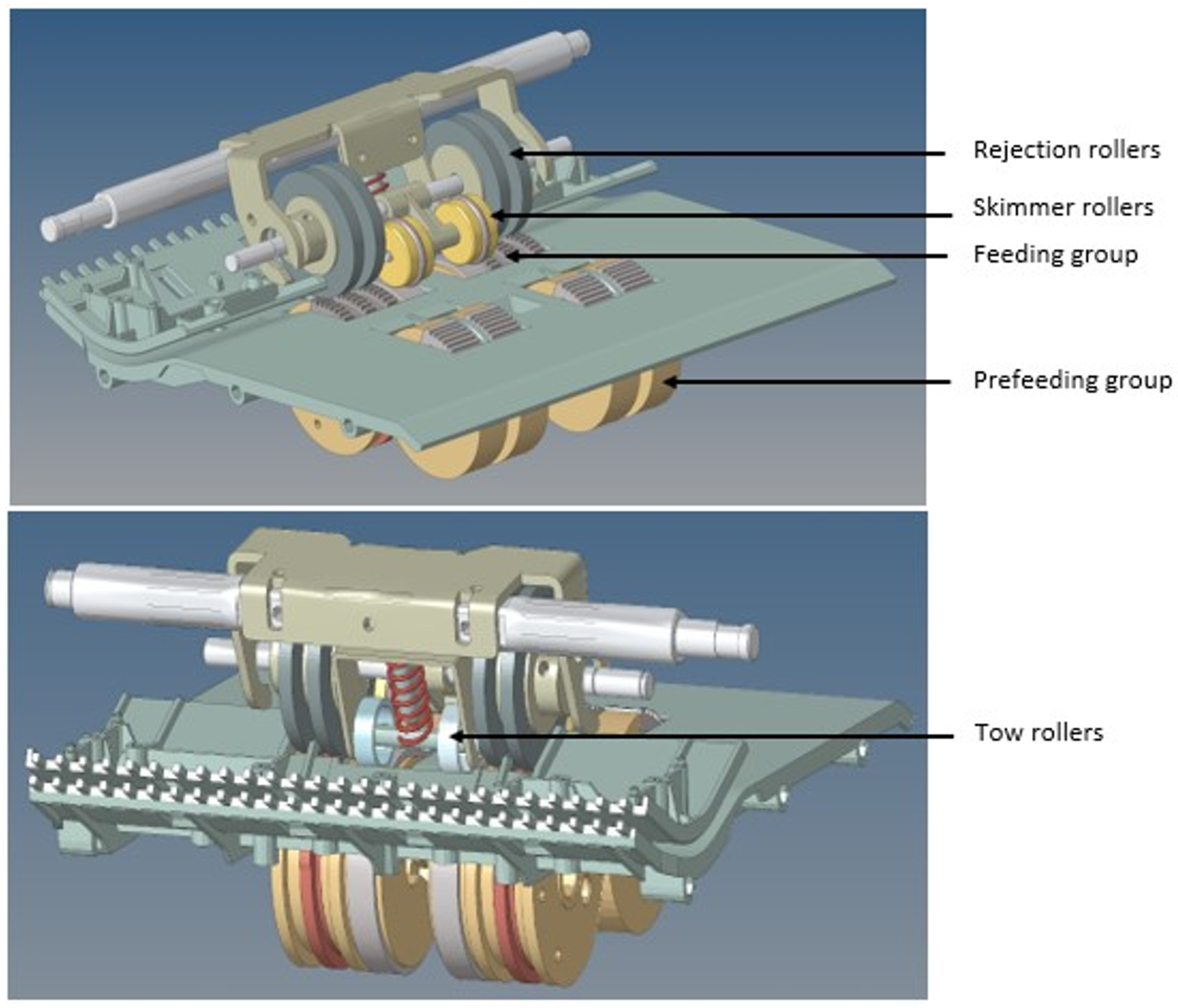 Rejection rollers

Skimmer rollers

Feeding group

Prefeeding group

Tow rollers