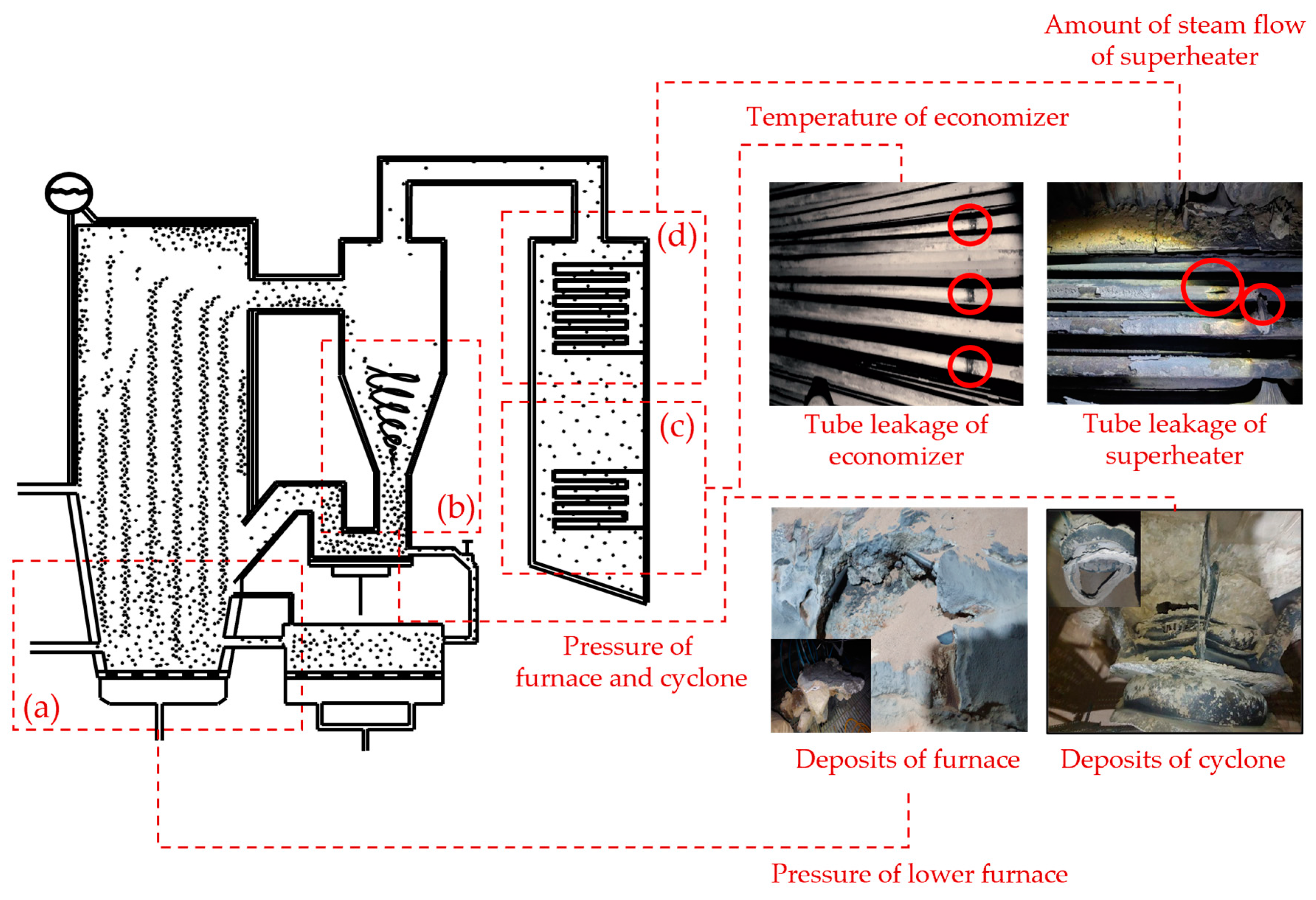 Amount of steam flow of superheater

Temperature of economizer

(d)

(c)

(b)

(a)

Tube leakage of economizer

Tube leakage of superheater

Pressure of furnace and cyclone

Deposits of furnace

Deposits of cyclone

Pressure of lower furnace