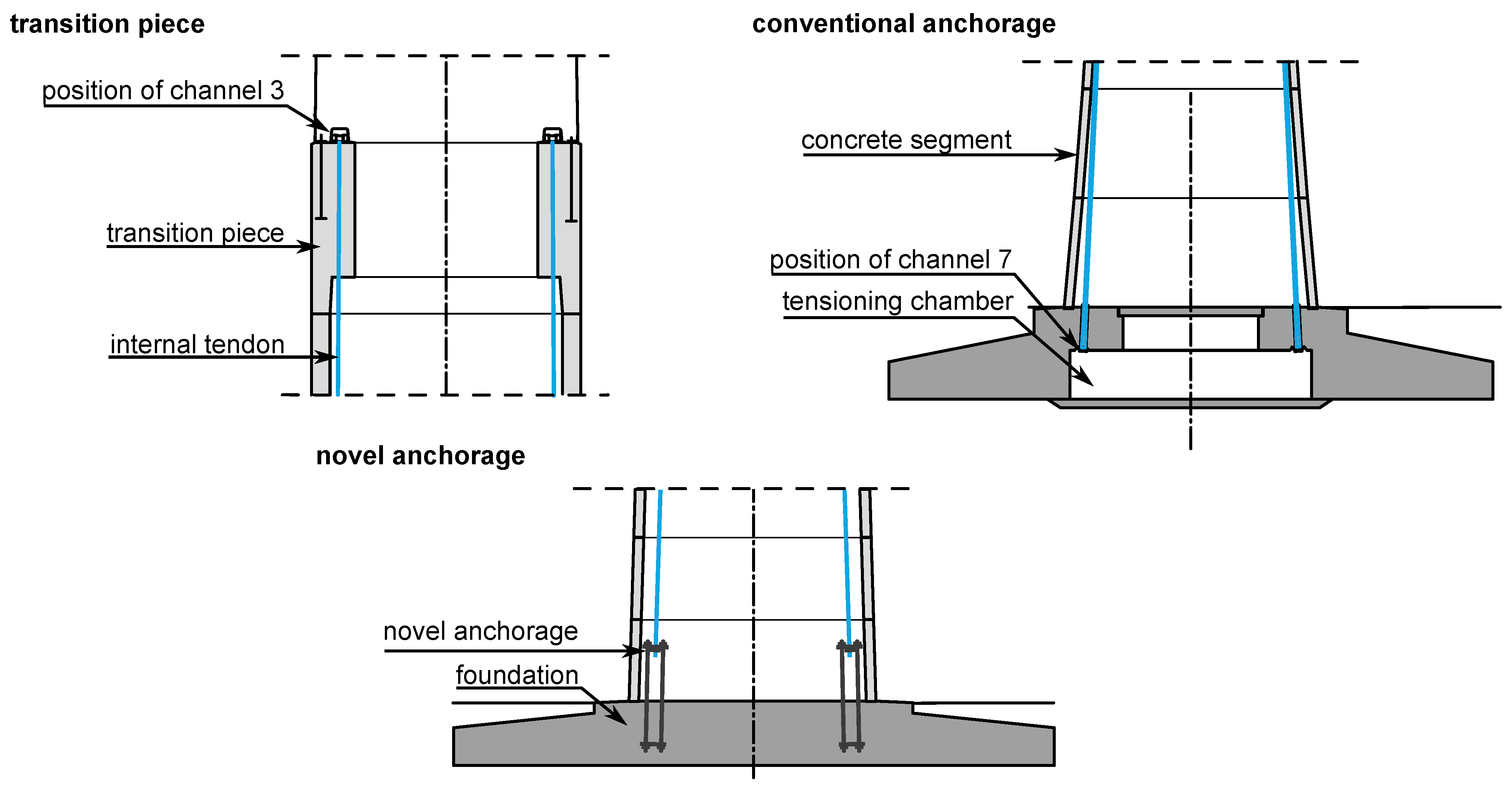 transition piece

position of channel 3

transition piece

internal tendon

conventional anchorage

concrete segment

position of channel 7

tensioning chamber

novel anchorage

novel anchorage

foundation