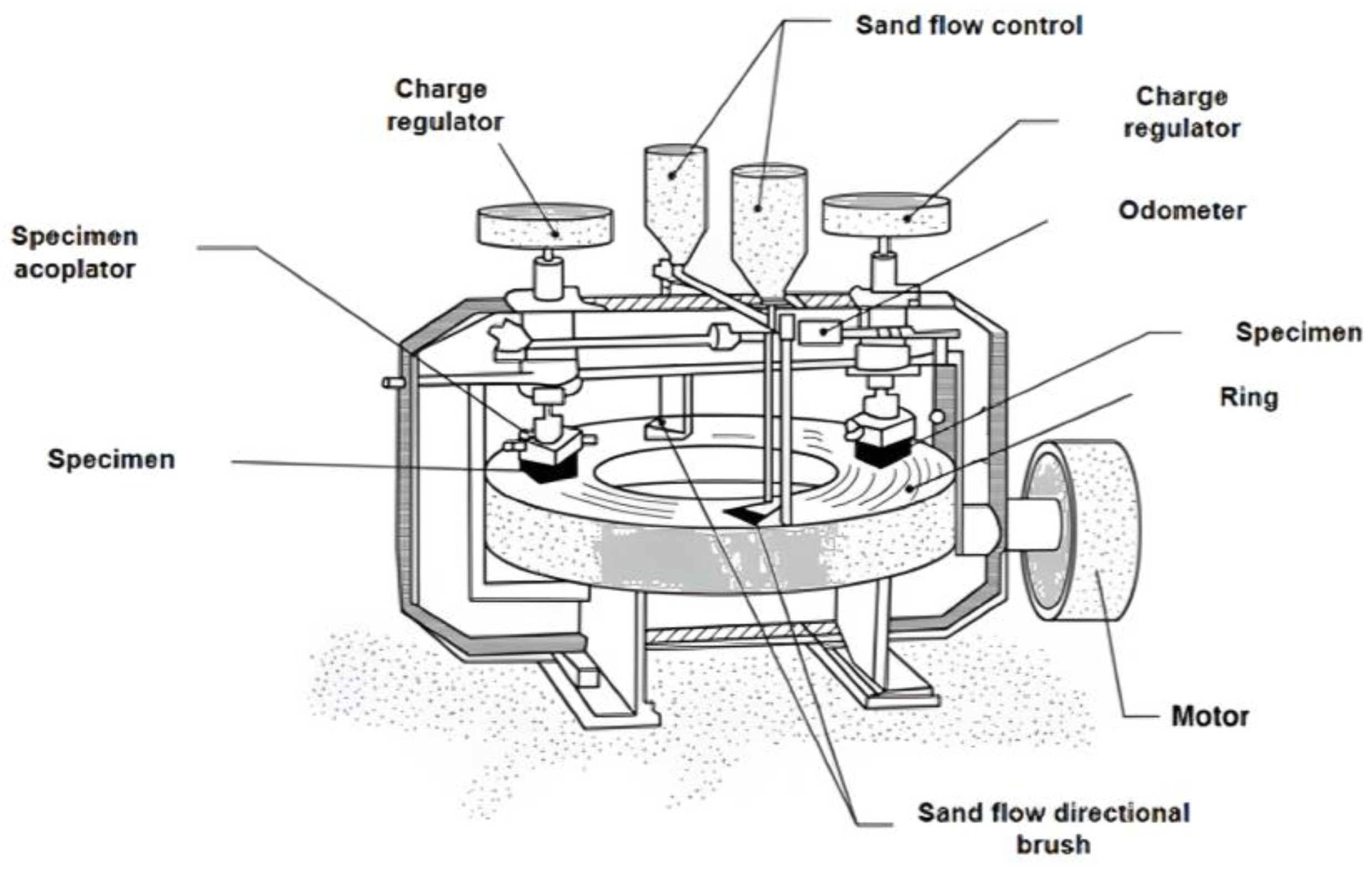 Sand flow control

Charge regulator

Charge regulator

Odometer

Specimen acoplator

Specimen

Ring

Specimen

Motor

Sand flow directional brush