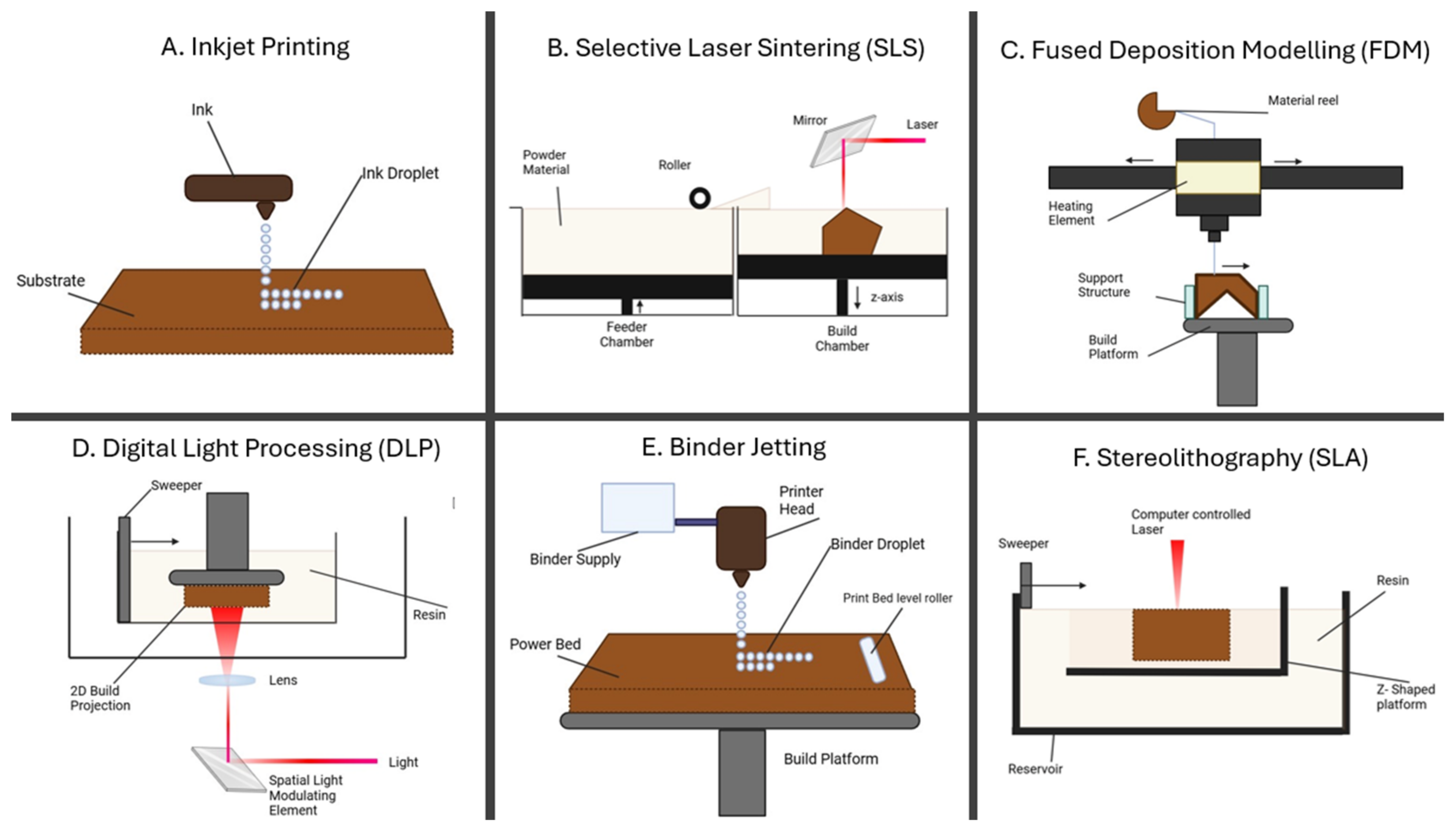 A. Inkjet Printing

Ink

Ink Droplet

Substrate

B. Selective Laser Sintering (SLS)

Mirror

Laser

Powder Material

Roller

z-axis

Feeder Chamber

Build Chamber

C. Fused Deposition Modelling (FDM)

Material reel

Heating Element

Support Structure

Build Platform

D. Digital Light Processing (DLP)

Sweeper

Resin

2D Build Projection

Lens

Light

Spatial Light Modulating Element

E. Binder Jetting

Printer Head

Binder Supply

Binder Droplet

Print Bed level roller

Power Bed

Build Platform

F. Stereolithography (SLA)

Computer controlled Laser

Sweeper

Resin

Z- Shaped platform

Reservoir