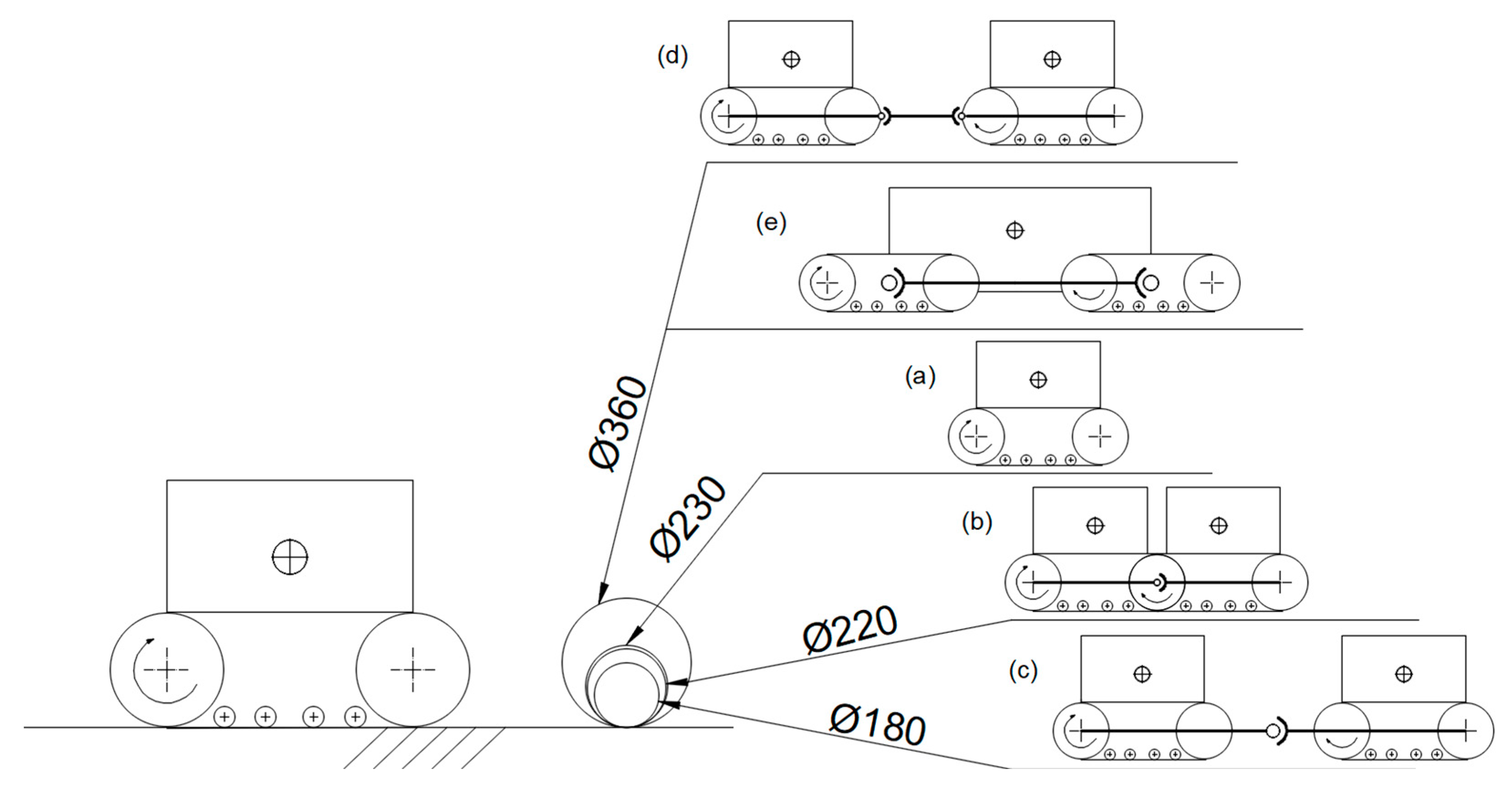 (d)

(e)

(a)

(b)

(c)

Ø360

Ø230

Ø220

Ø180