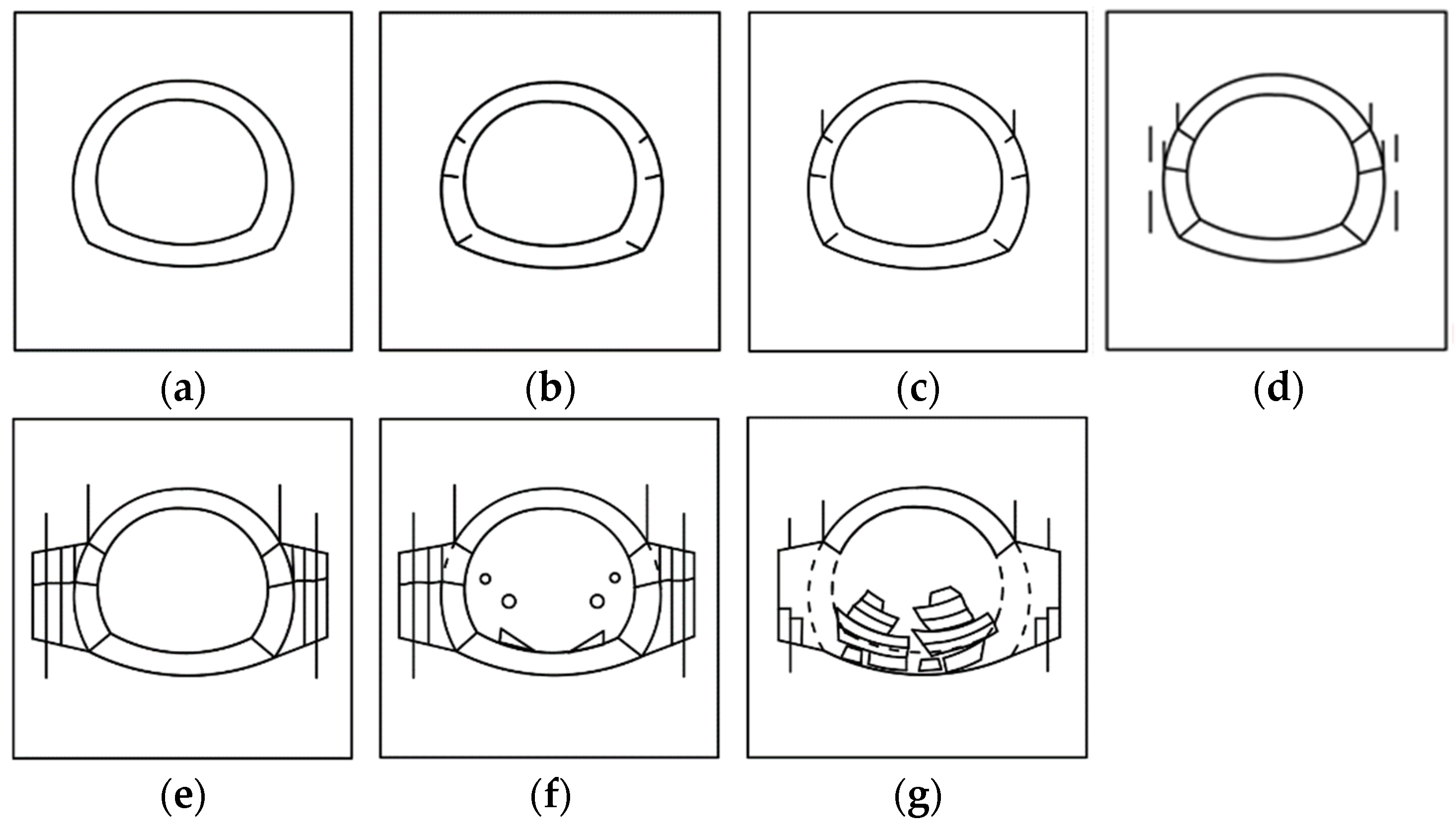 (a) (b) (c) (d)

(e) (f) (g)