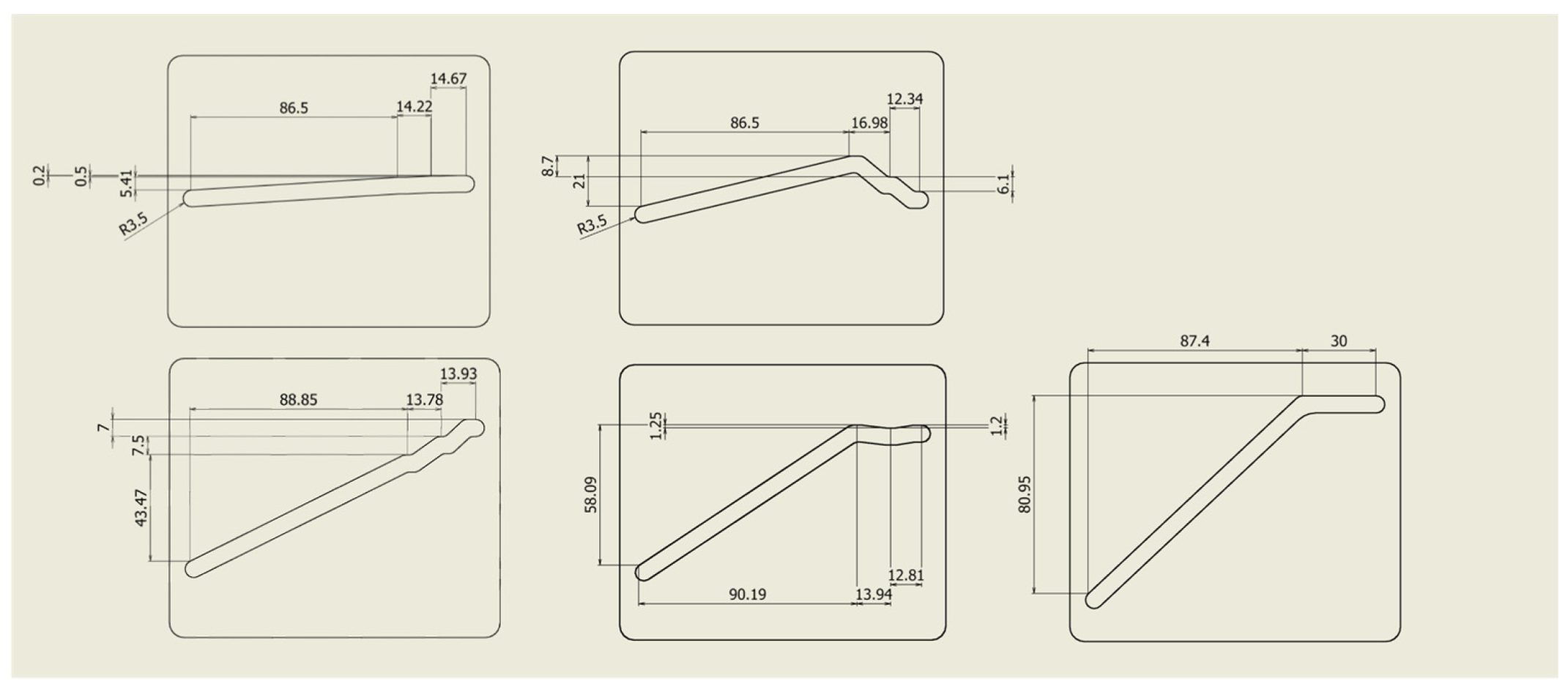 14.67
86.5
14.22
0.2
0.5
5.41
R3.5

12.34
86.5
16.98
8.7
21
6.1
R3.5

13.93
88.85
13.78
7
7.5
43.47

1.25
1.2
58.09
12.81
90.19
13.94

87.4
30
80.95