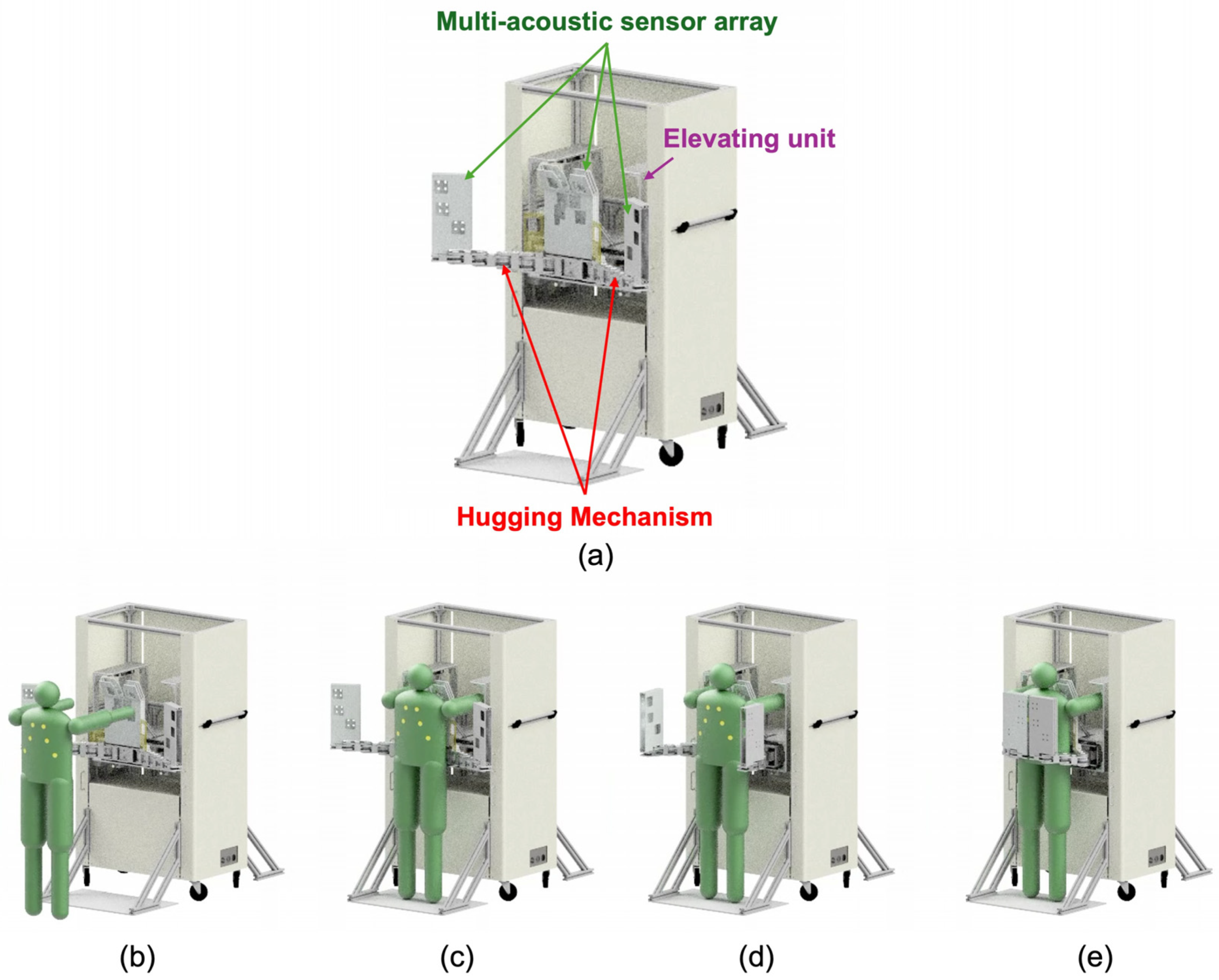 Multi-acoustic sensor array

Elevating unit

Hugging Mechanism

(a)

(b)

(c)

(d)

(e)