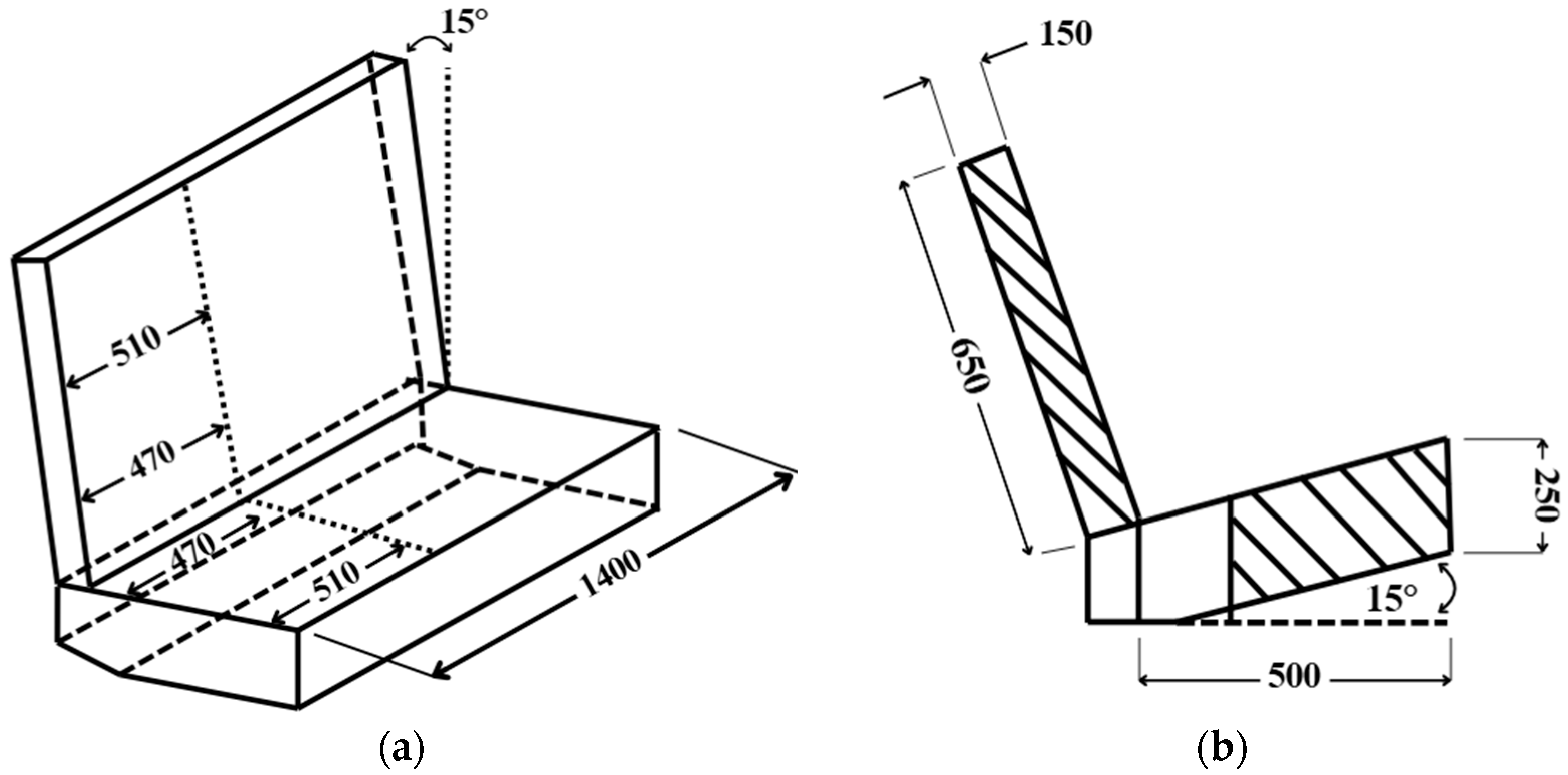 15°

510

470

470

510

1400

(a)

150

650

250

15°

500

(b)