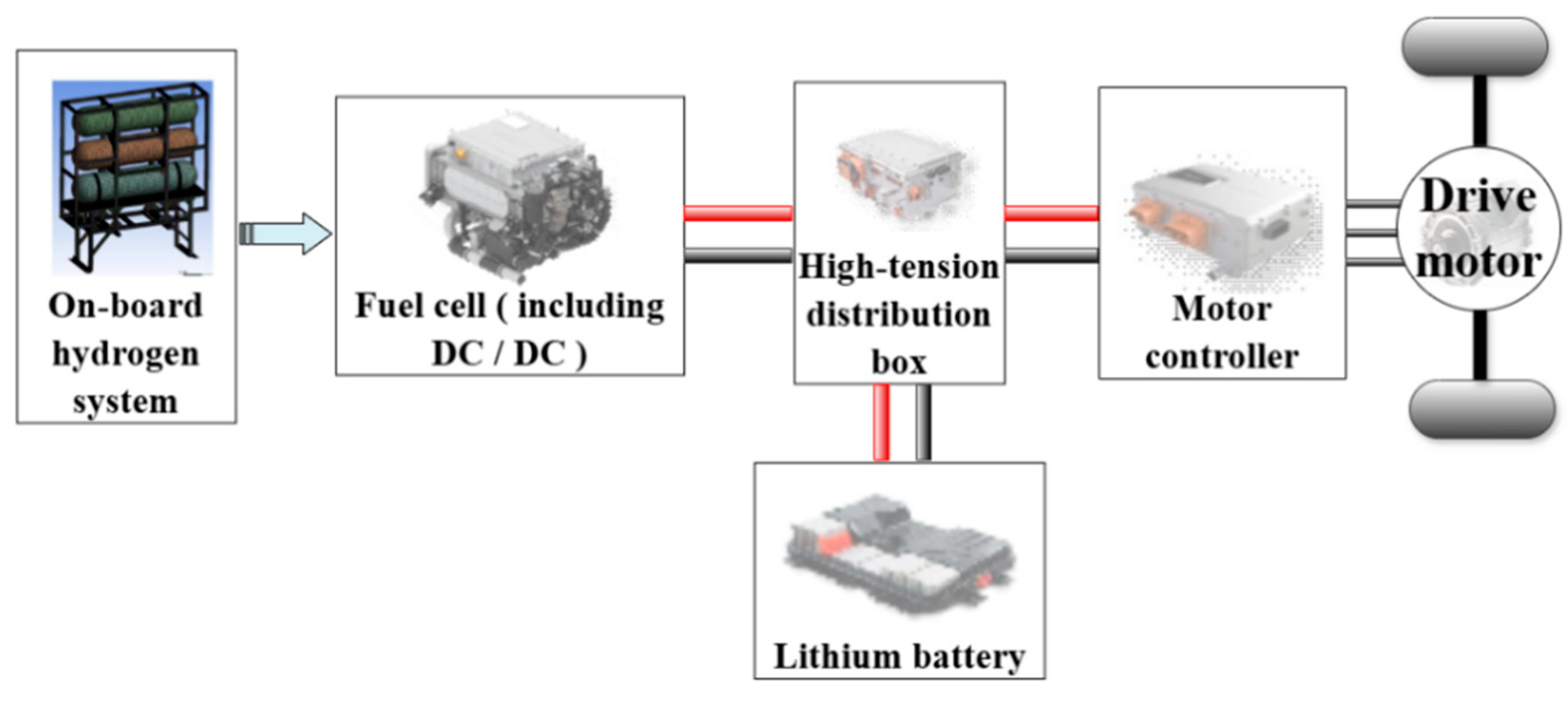 On-board hydrogen system

Fuel cell ( including DC / DC )

High-tension distribution box

Motor controller

Drive motor

Lithium battery