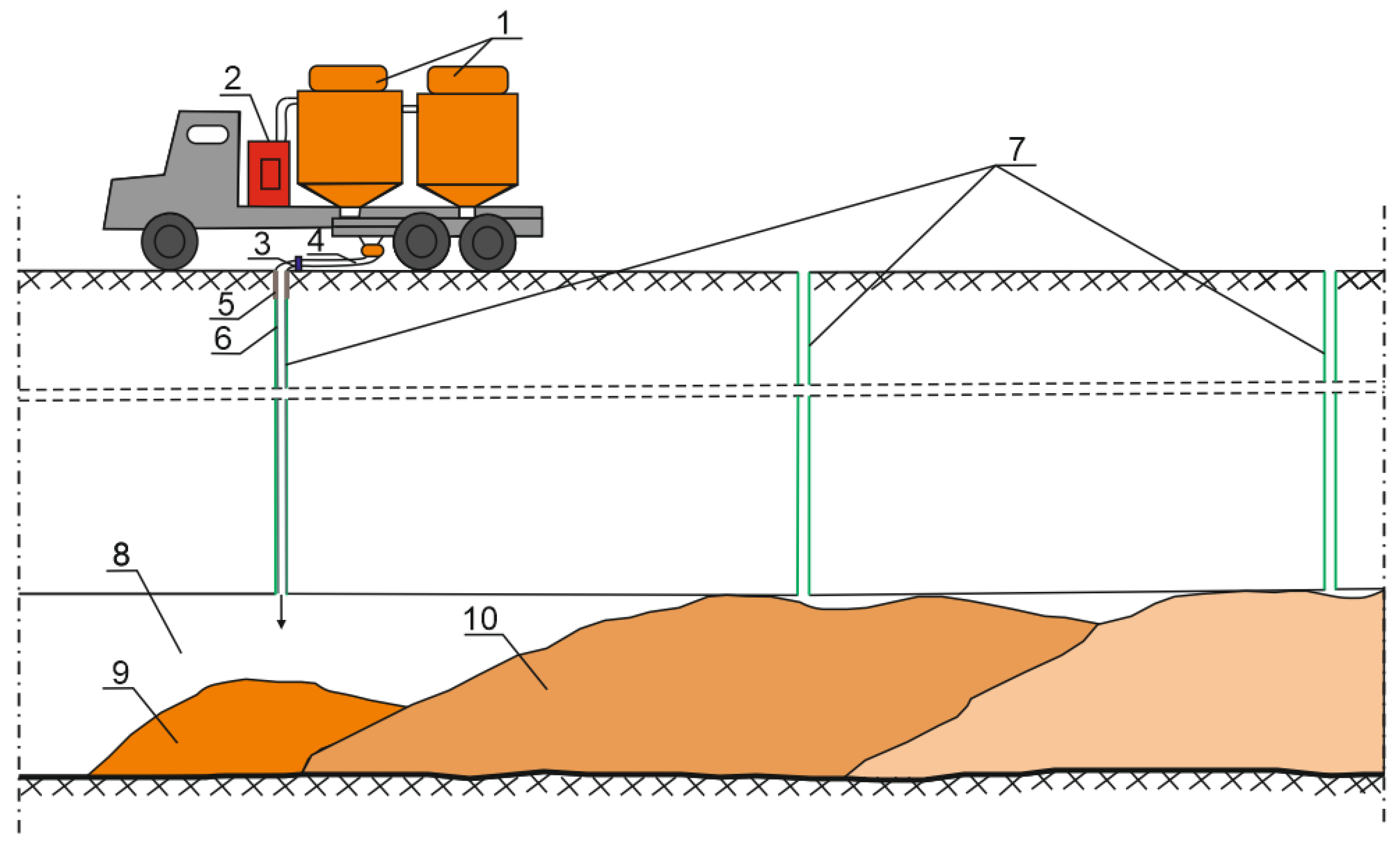 1
2
7
3
4
5
6
8
10
9