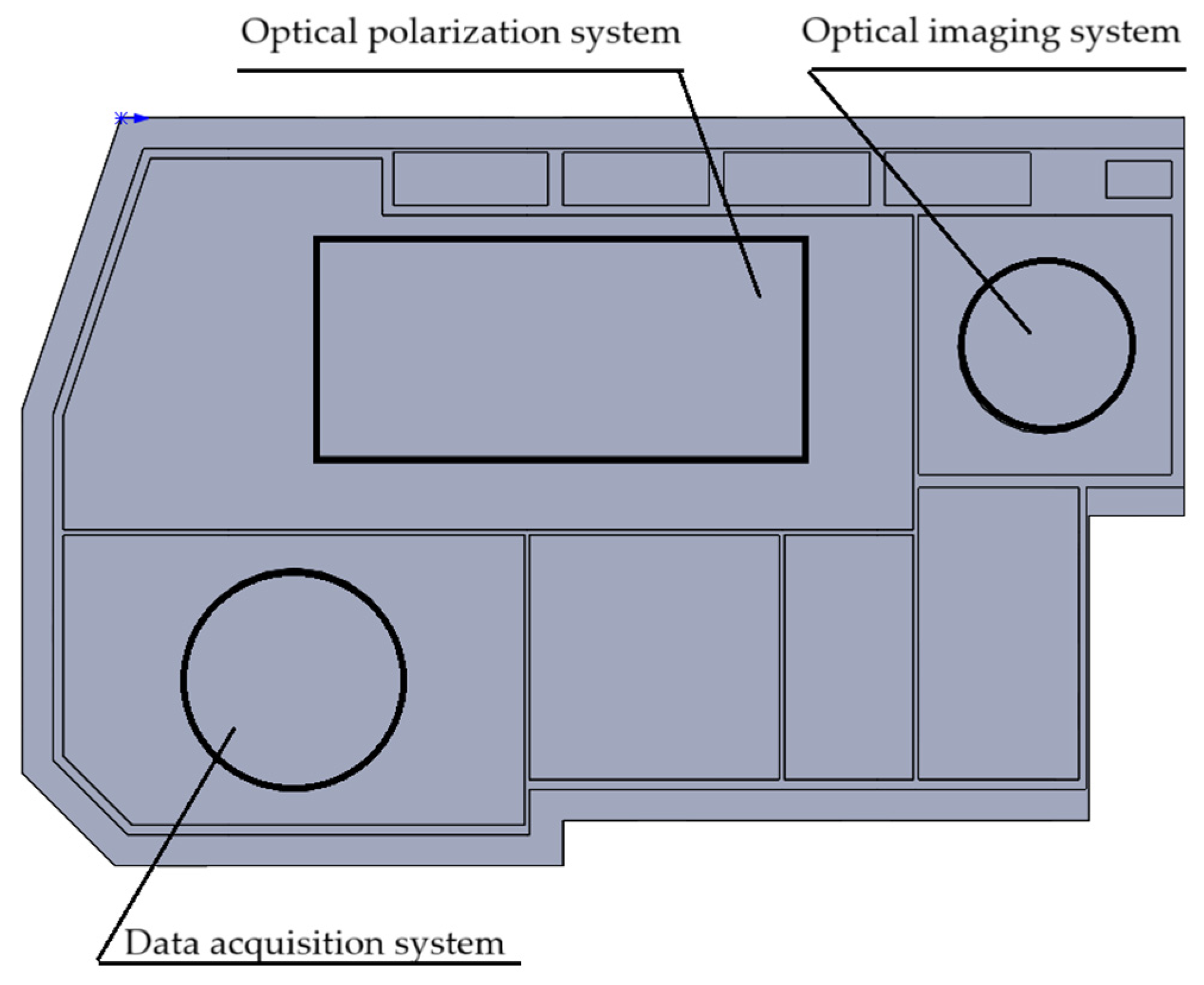 Optical polarization system

Optical imaging system

Data acquisition system