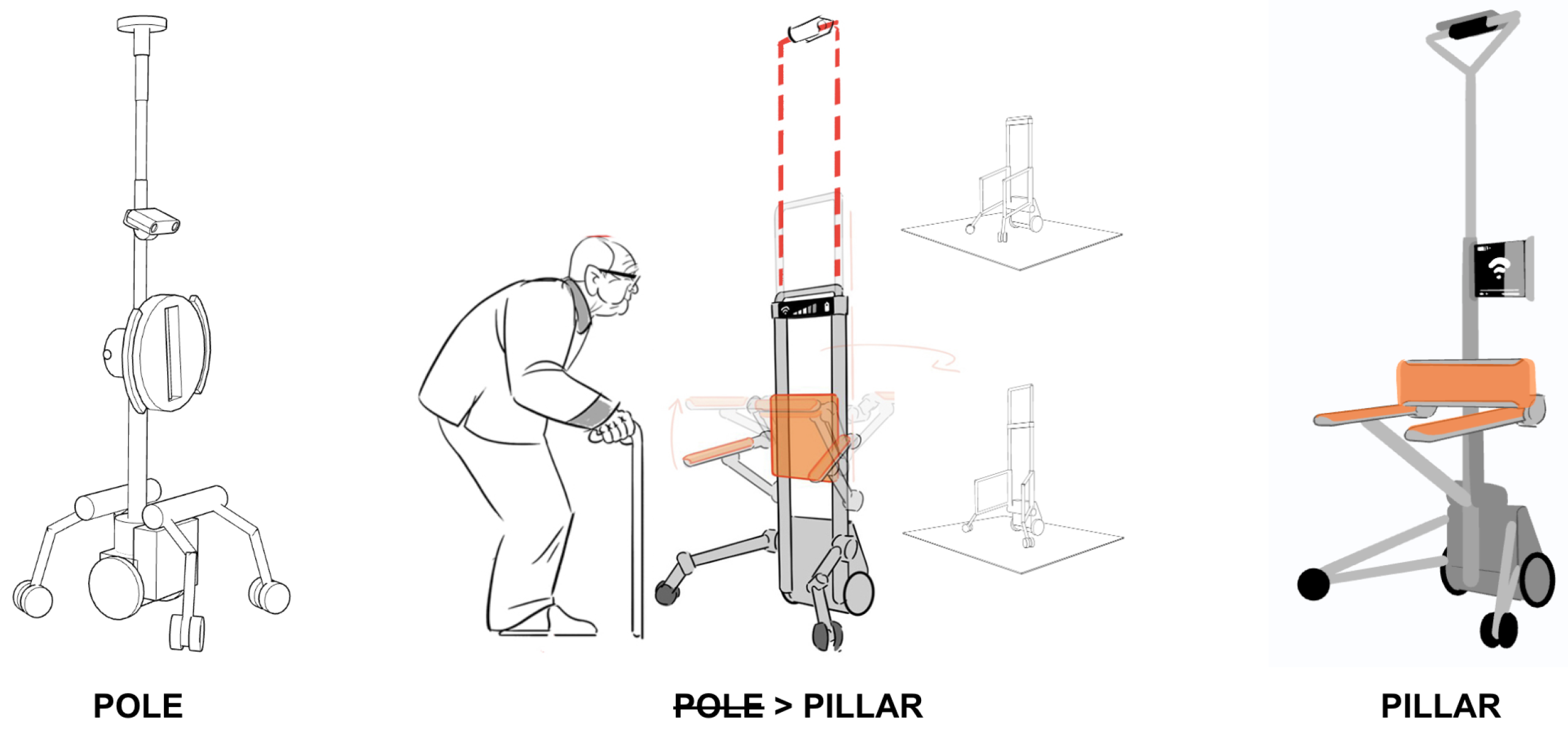 POLE

~~POLE~~ > PILLAR

PILLAR