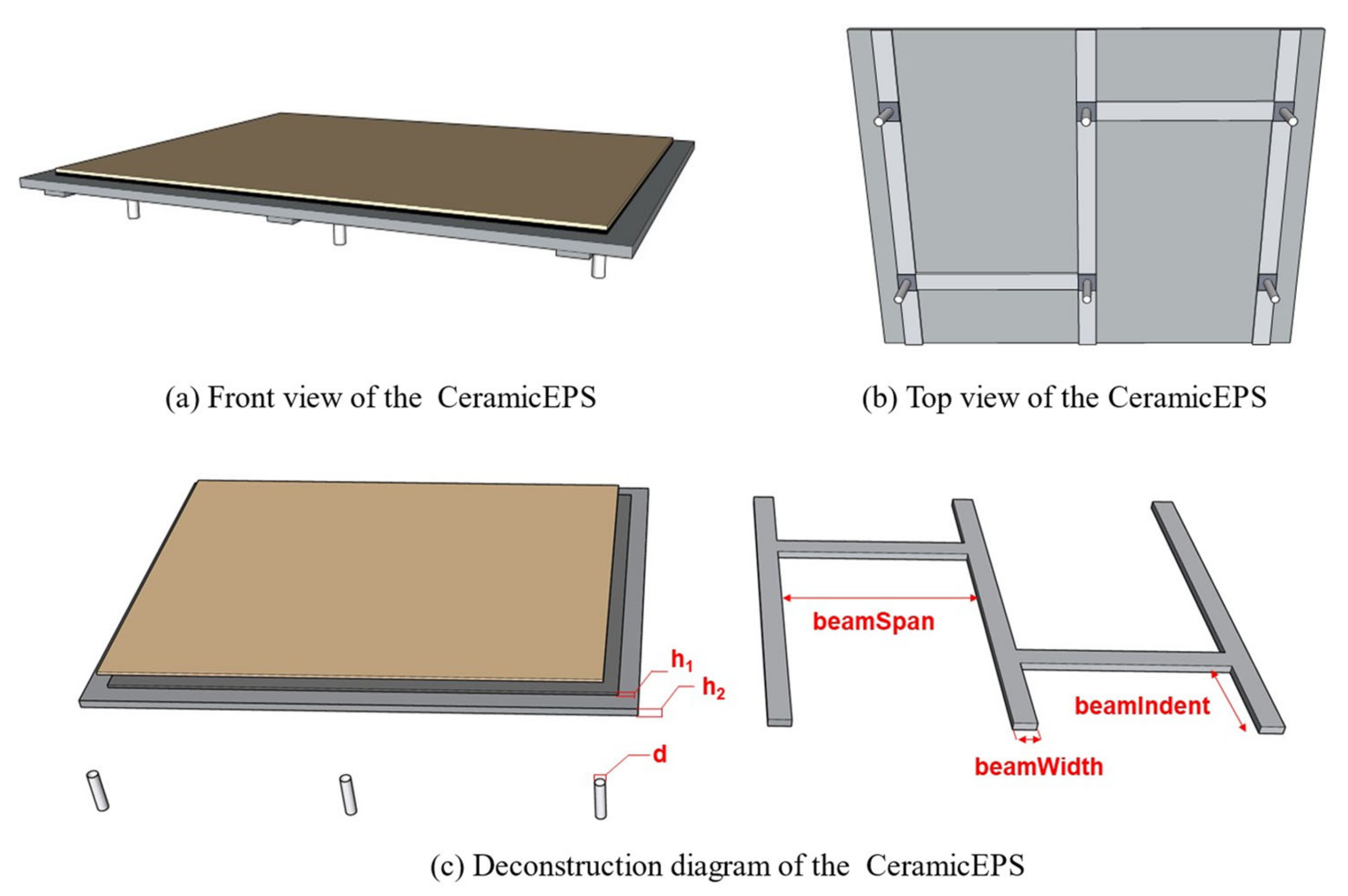 (a) Front view of the CeramicEPS

(b) Top view of the CeramicEPS

$h_1$
$h_2$
d

beamSpan
beamIndent
beamWidth

(c) Deconstruction diagram of the CeramicEPS