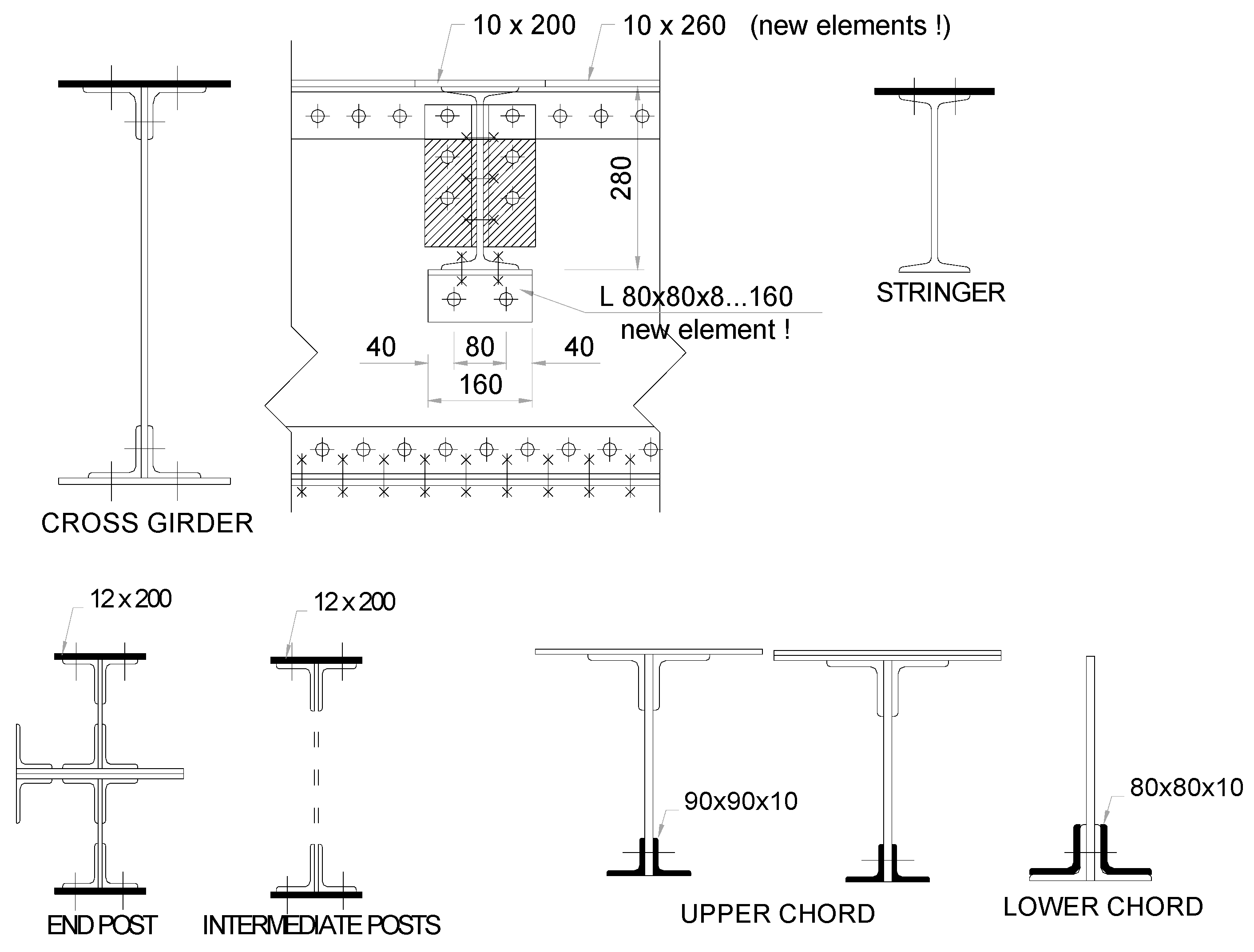 10 x 200   10 x 260   (new elements !)

280

L 80x80x8...160
new element !

40   80   40

160

STRINGER

CROSS GIRDER

12 x 200

12 x 200

90x90x10

80x80x10

END POST   INTERMEDIATE POSTS

UPPER CHORD

LOWER CHORD