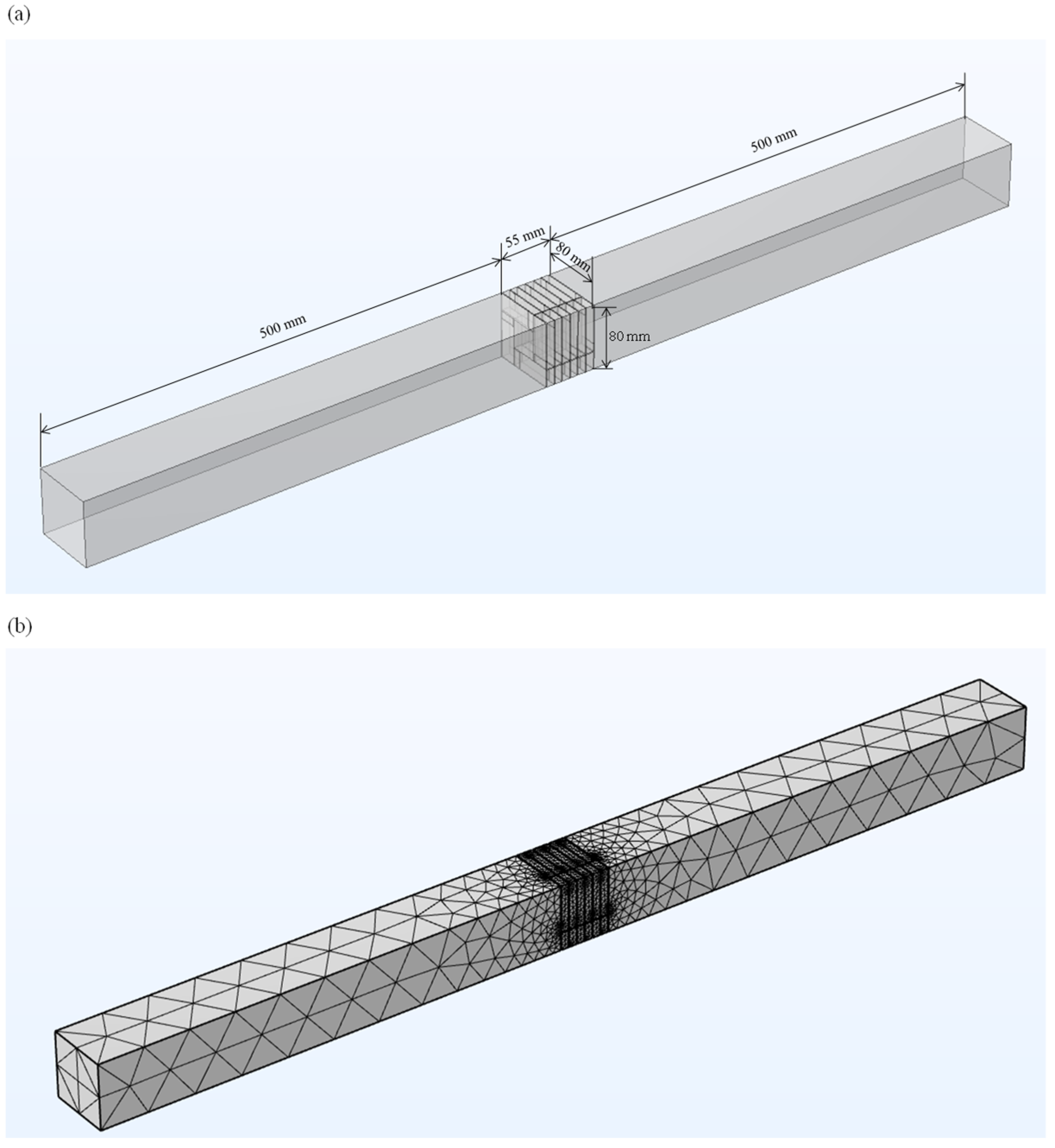 (a)

500 mm

55 mm

80 mm

500 mm

80 mm

(b)