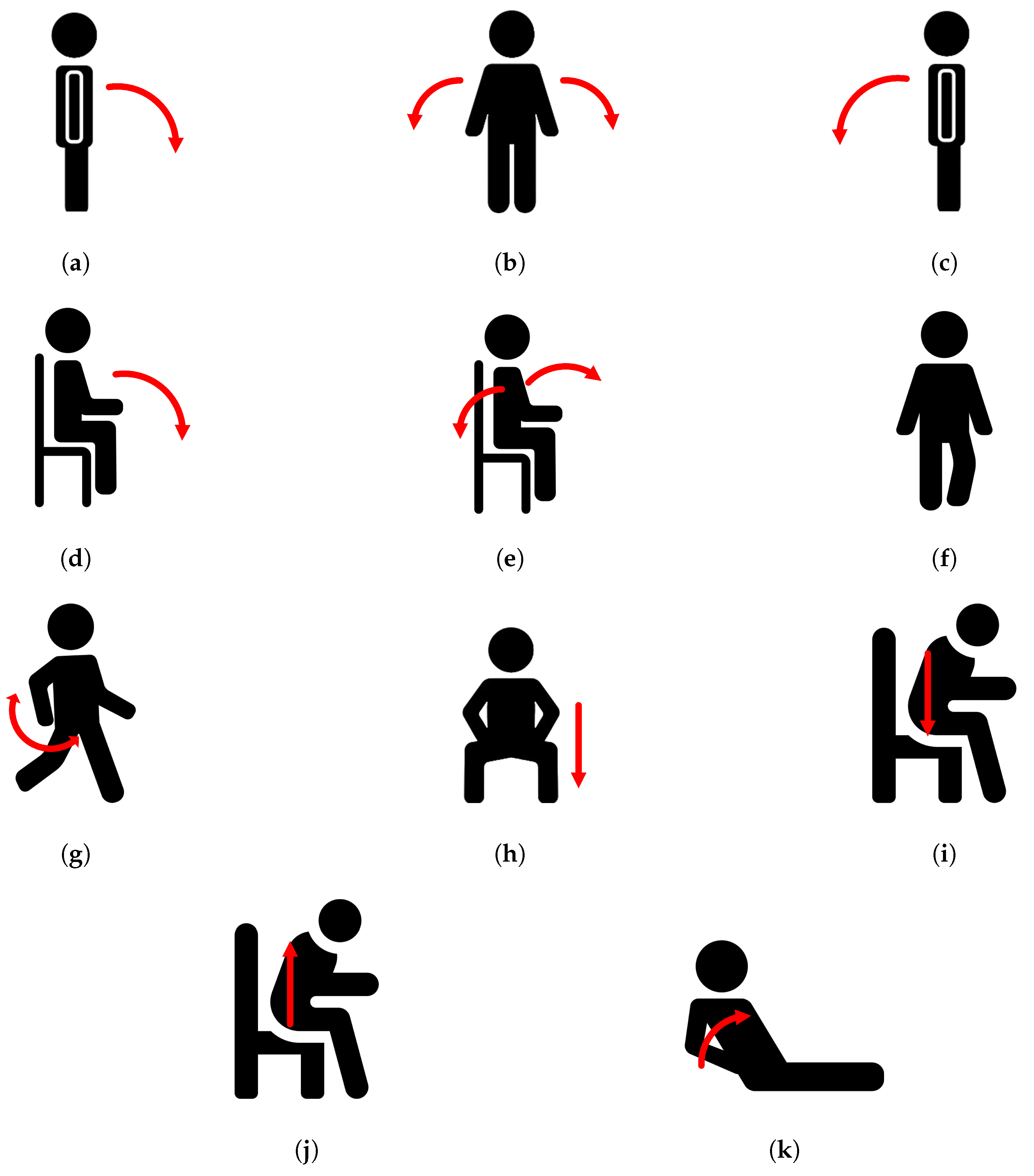 (a)

(b)

(c)

(d)

(e)

(f)

(g)

(h)

(i)

(j)

(k)