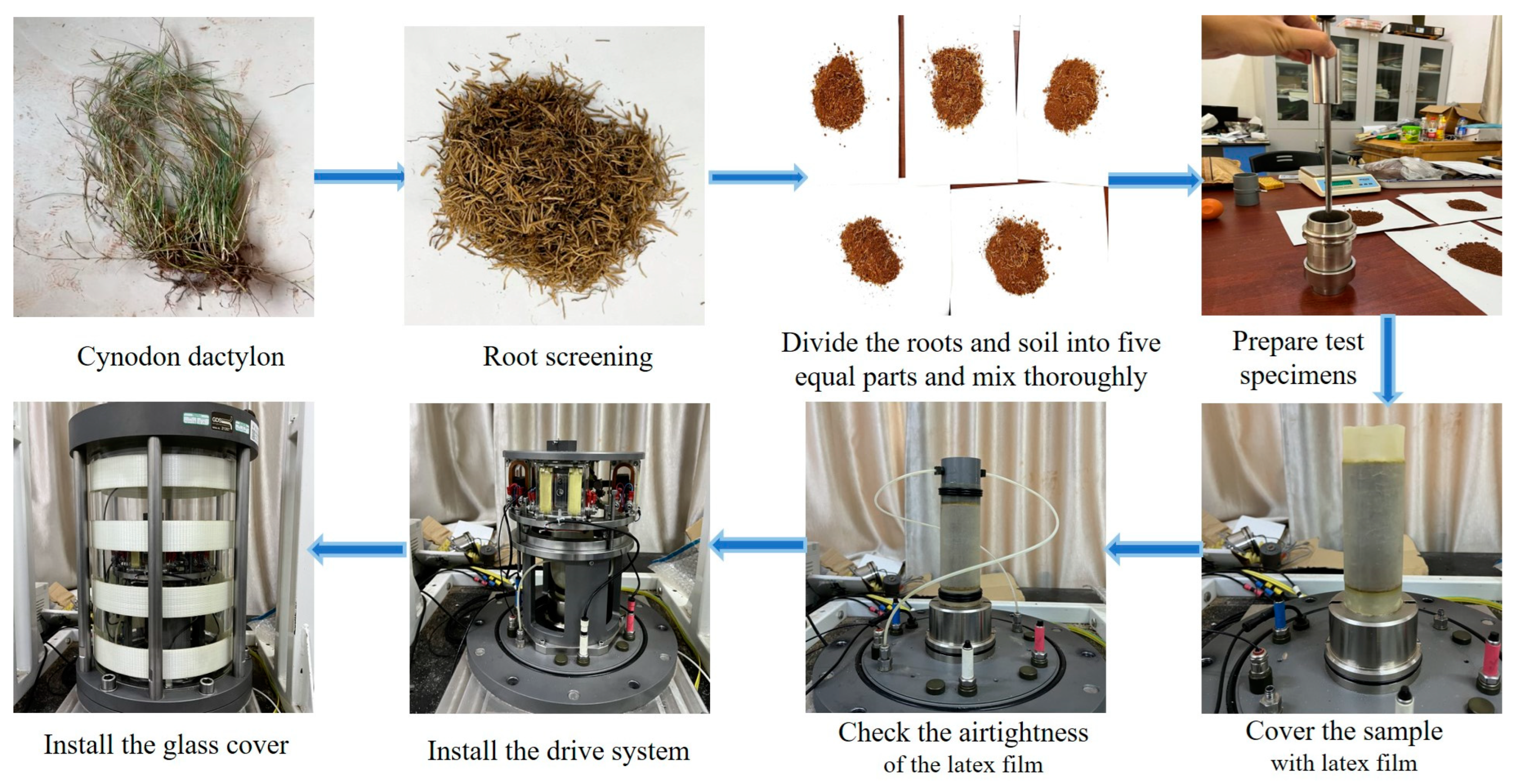 Cynodon dactylon

Root screening

Divide the roots and soil into five equal parts and mix thoroughly

Prepare test specimens

Cover the sample with latex film

Check the airtightness of the latex film

Install the drive system

Install the glass cover