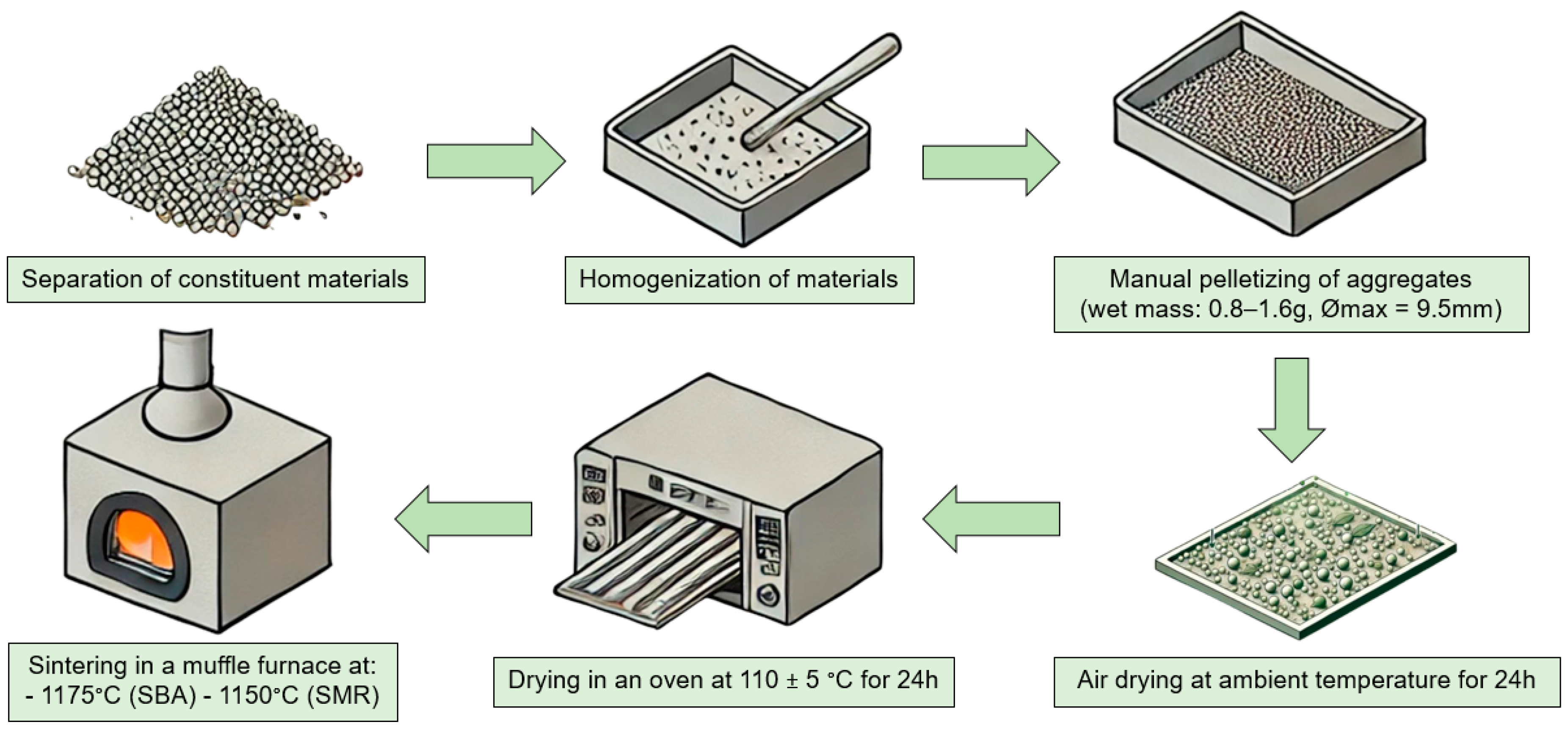 Separation of constituent materials

Homogenization of materials

Manual pelletizing of aggregates (wet mass: 0.8–1.6g, Ømax = 9.5mm)

Air drying at ambient temperature for 24h

Drying in an oven at 110 ± 5 °C for 24h

Sintering in a muffle furnace at: - 1175°C (SBA) - 1150°C (SMR)