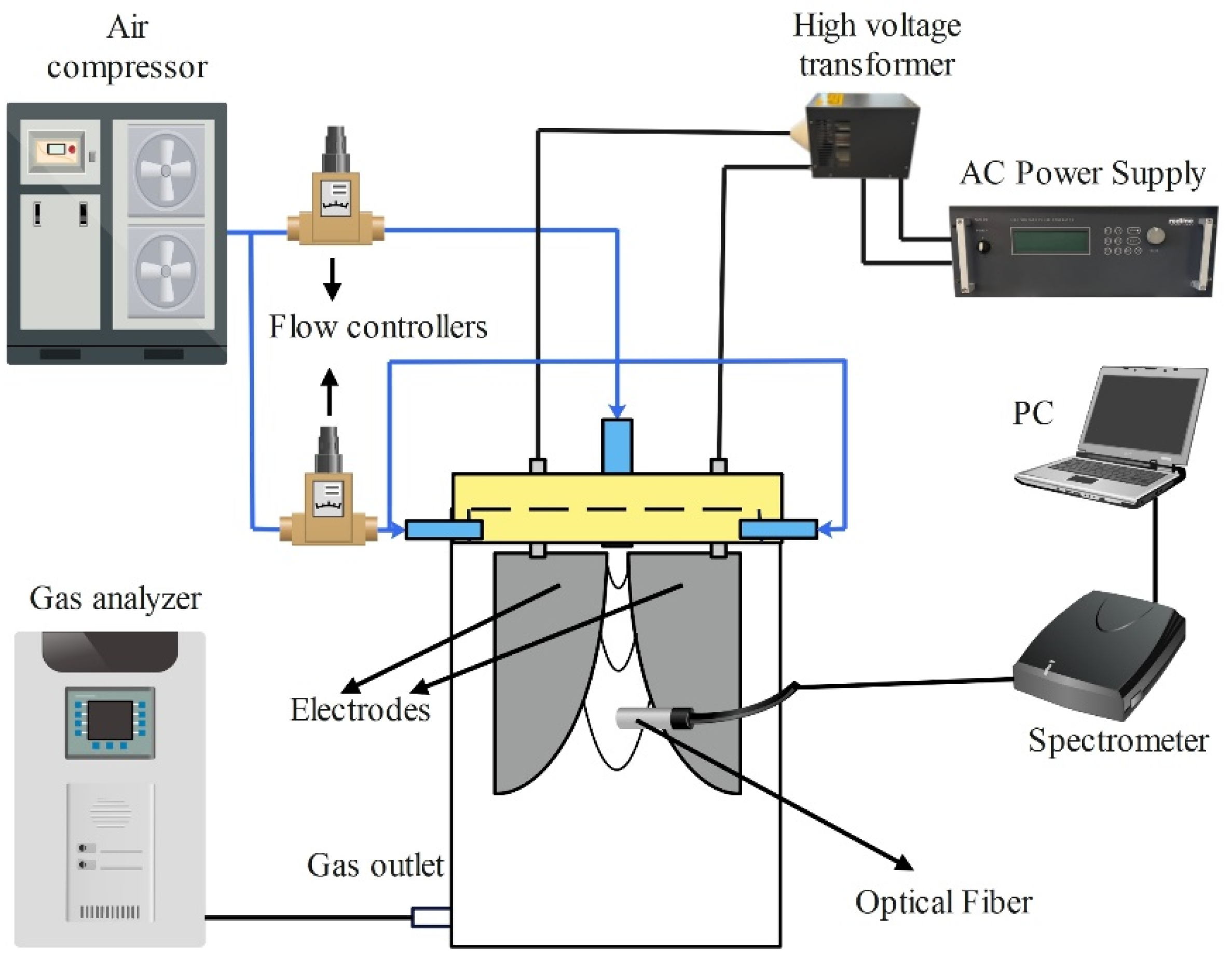 Air compressor

High voltage transformer

AC Power Supply

Flow controllers

PC

Gas analyzer

Electrodes

Spectrometer

Gas outlet

Optical Fiber