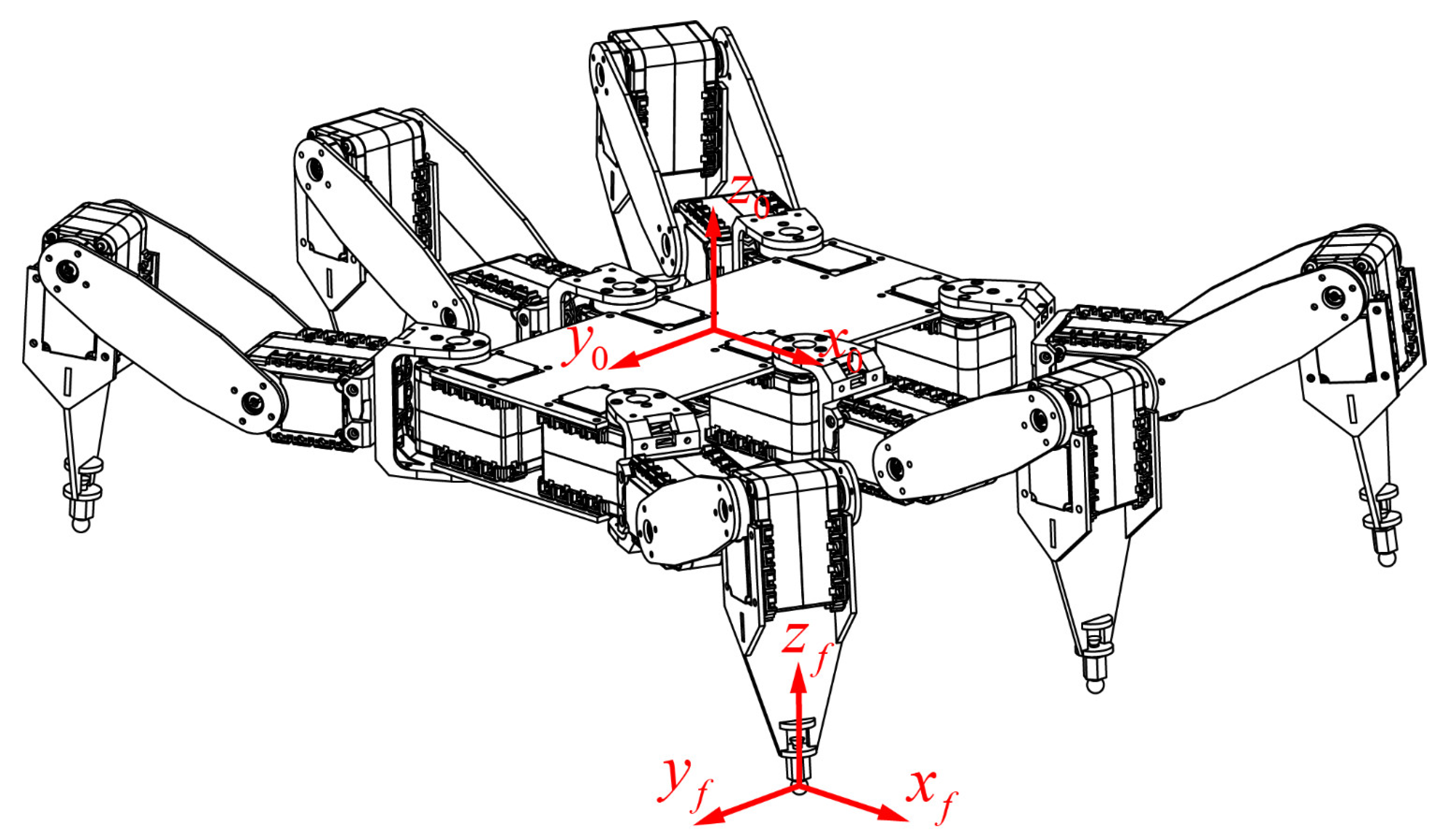 $z_0$
$y_0$
$x_0$
$z_f$
$y_f$
$x_f$