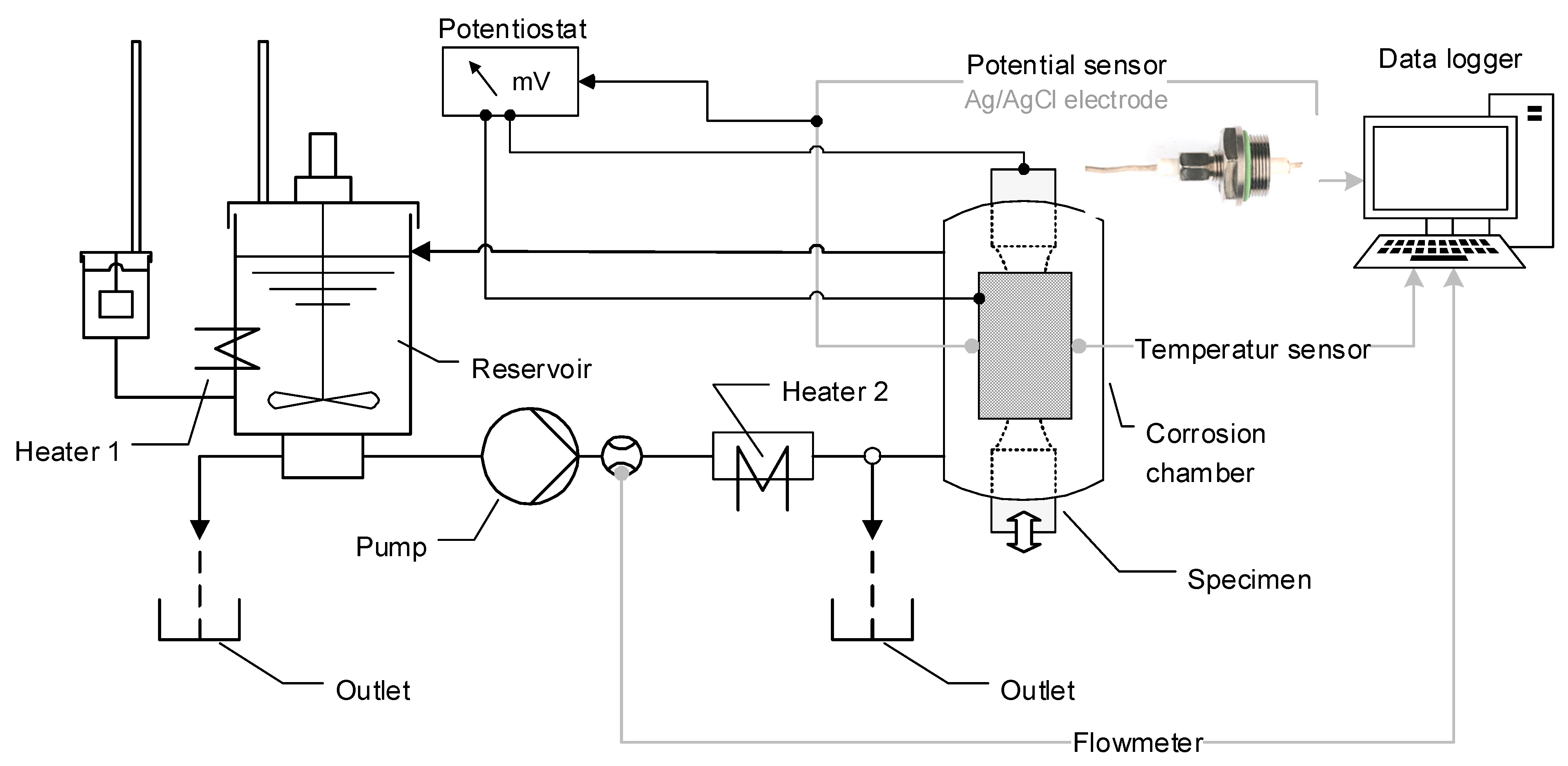 Potentiostat

mV

Potential sensor

Ag/AgCl electrode

Data logger

Reservoir

Temperatur sensor

Heater 2

Heater 1

Corrosion chamber

Pump

Specimen

Outlet

Outlet

Flowmeter