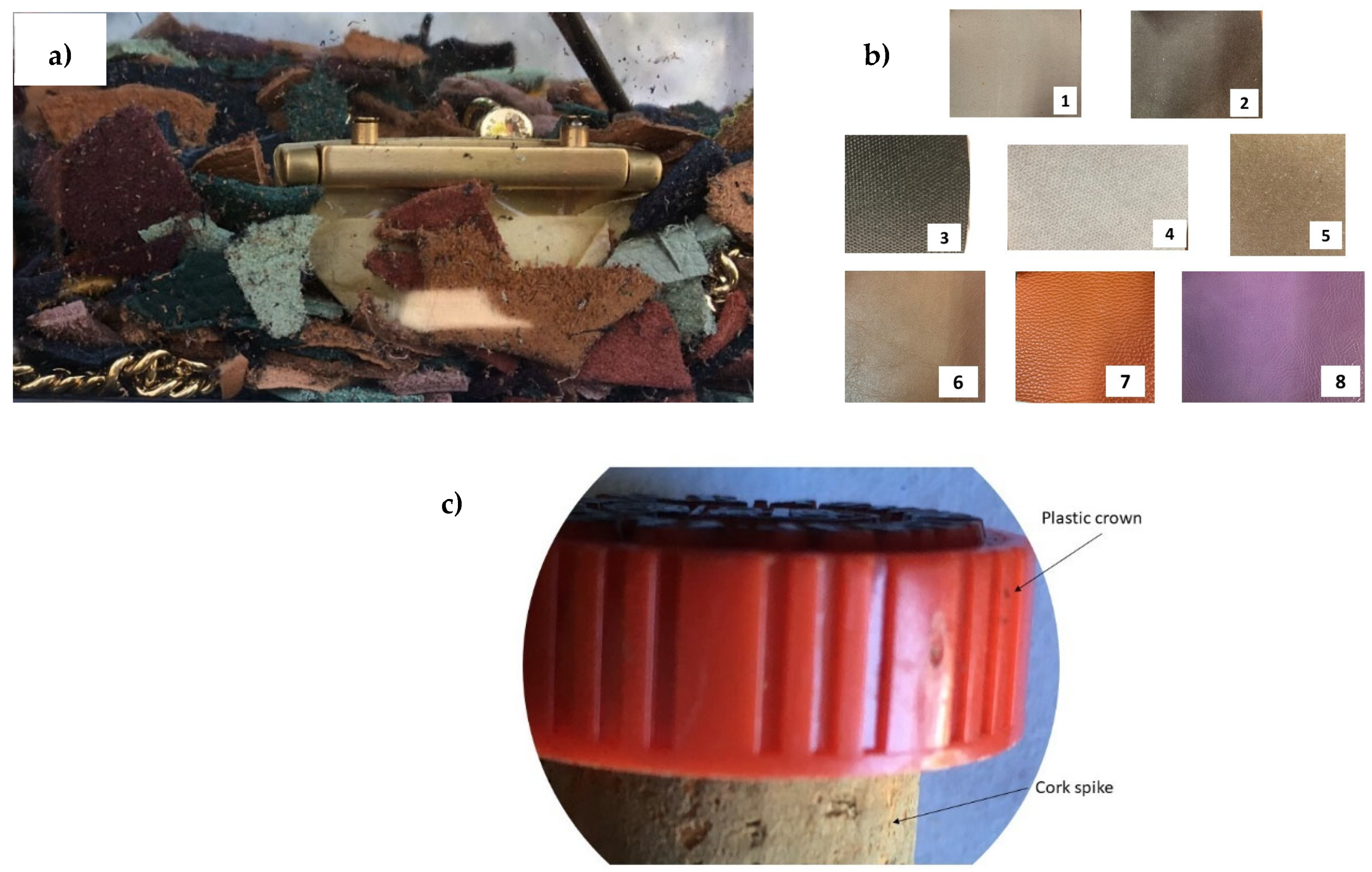 a)

b)

1

2

3

4

5

6

7

8

c)

Plastic crown

Cork spike