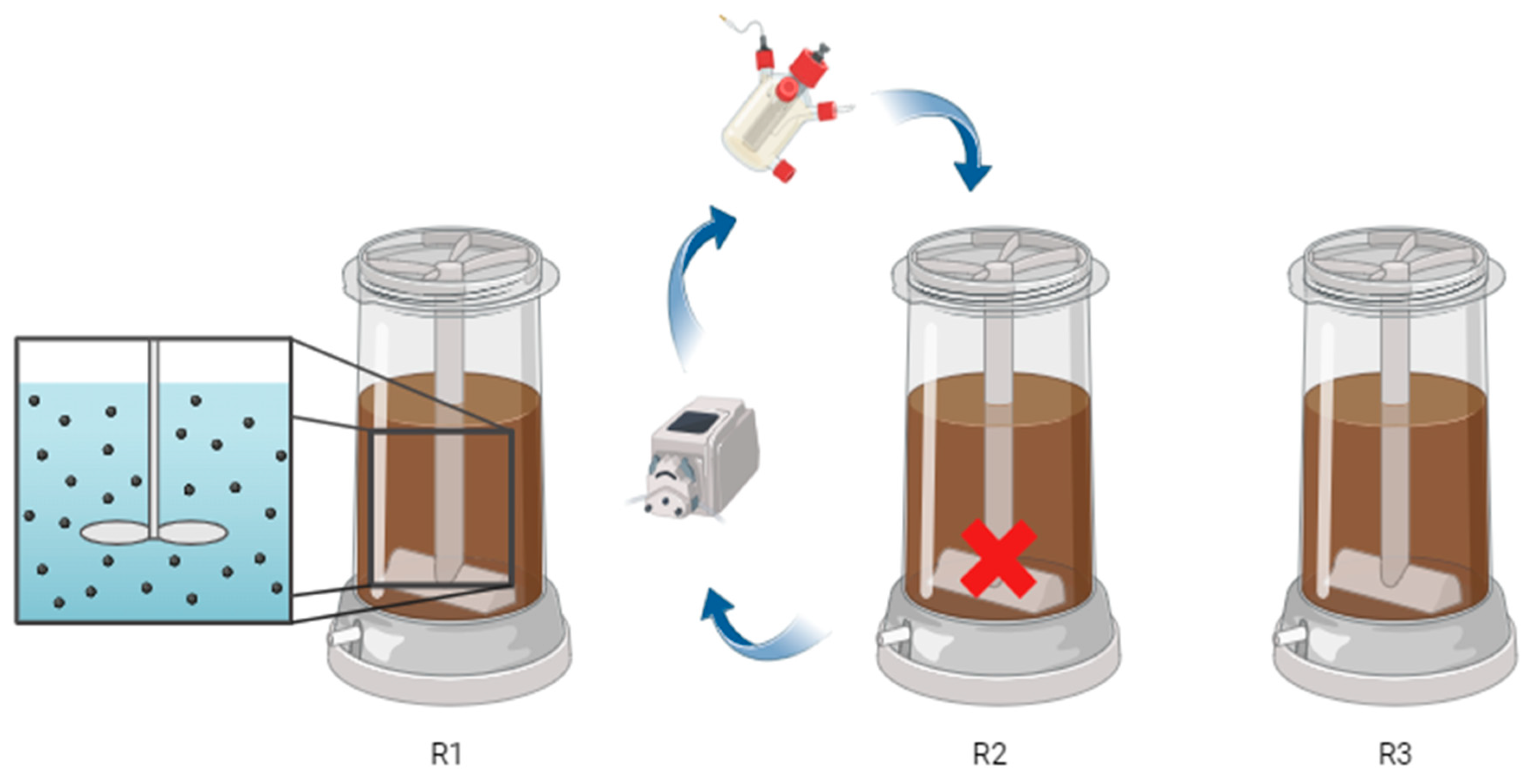 R1

R2

R3