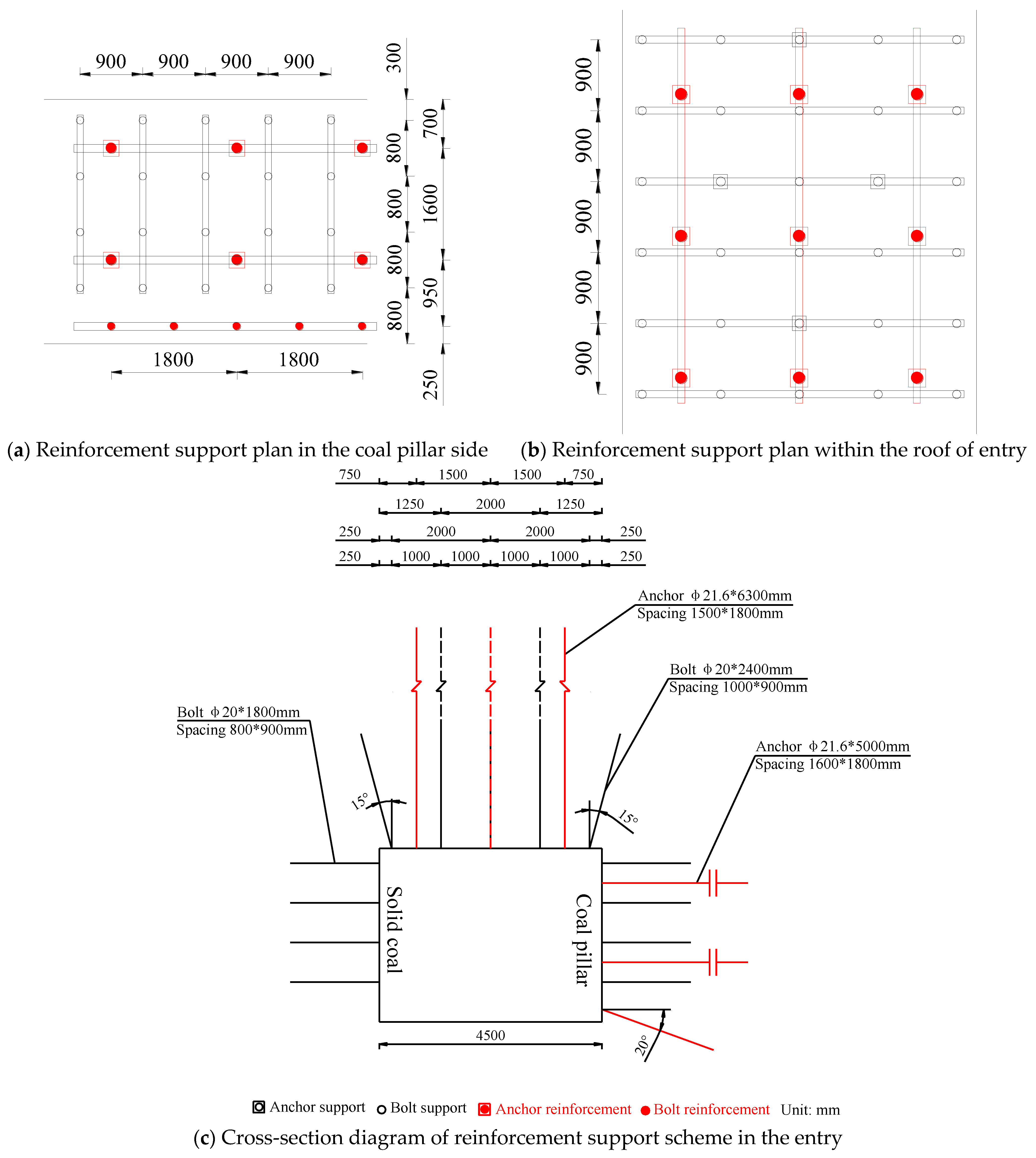 900 900 900 900

300
800
800
800
800

700
1600
950
250

1800 1800

900
900
900
900
900

(a) Reinforcement support plan in the coal pillar side

(b) Reinforcement support plan within the roof of entry

750 1500 1500 750
1250 2000 1250
250 2000 2000 250
250 1000 1000 1000 1000 250

Anchor Φ21.6*6300mm
Spacing 1500*1800mm

Bolt Φ20*2400mm
Spacing 1000*900mm

Bolt Φ20*1800mm
Spacing 800*900mm

Anchor Φ21.6*5000mm
Spacing 1600*1800mm

15°
15°

Solid coal

Coal pillar

4500

20°

Anchor support Bolt support Anchor reinforcement Bolt reinforcement Unit: mm

(c) Cross-section diagram of reinforcement support scheme in the entry