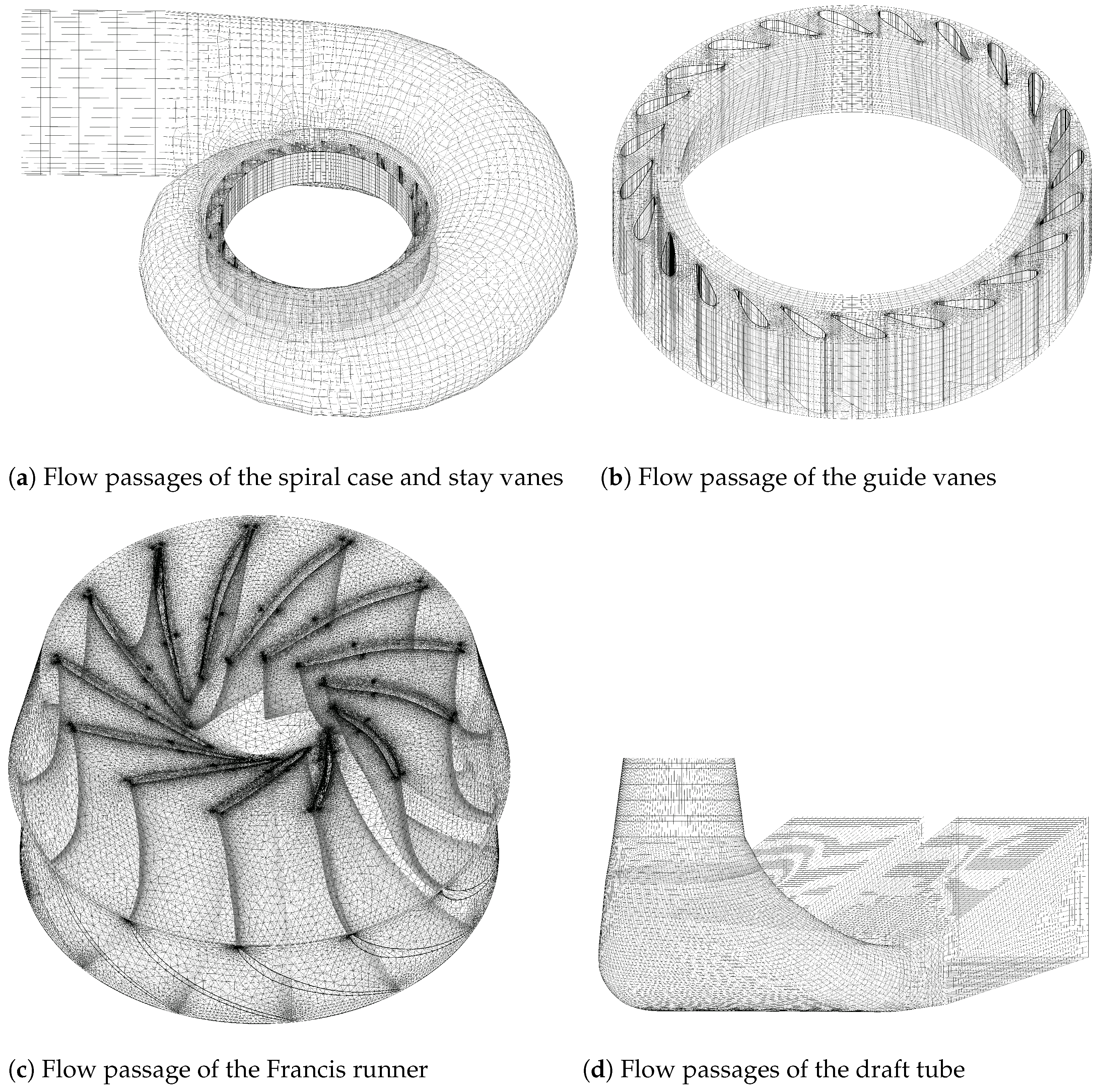 (a) Flow passages of the spiral case and stay vanes

(b) Flow passage of the guide vanes

(c) Flow passage of the Francis runner

(d) Flow passages of the draft tube