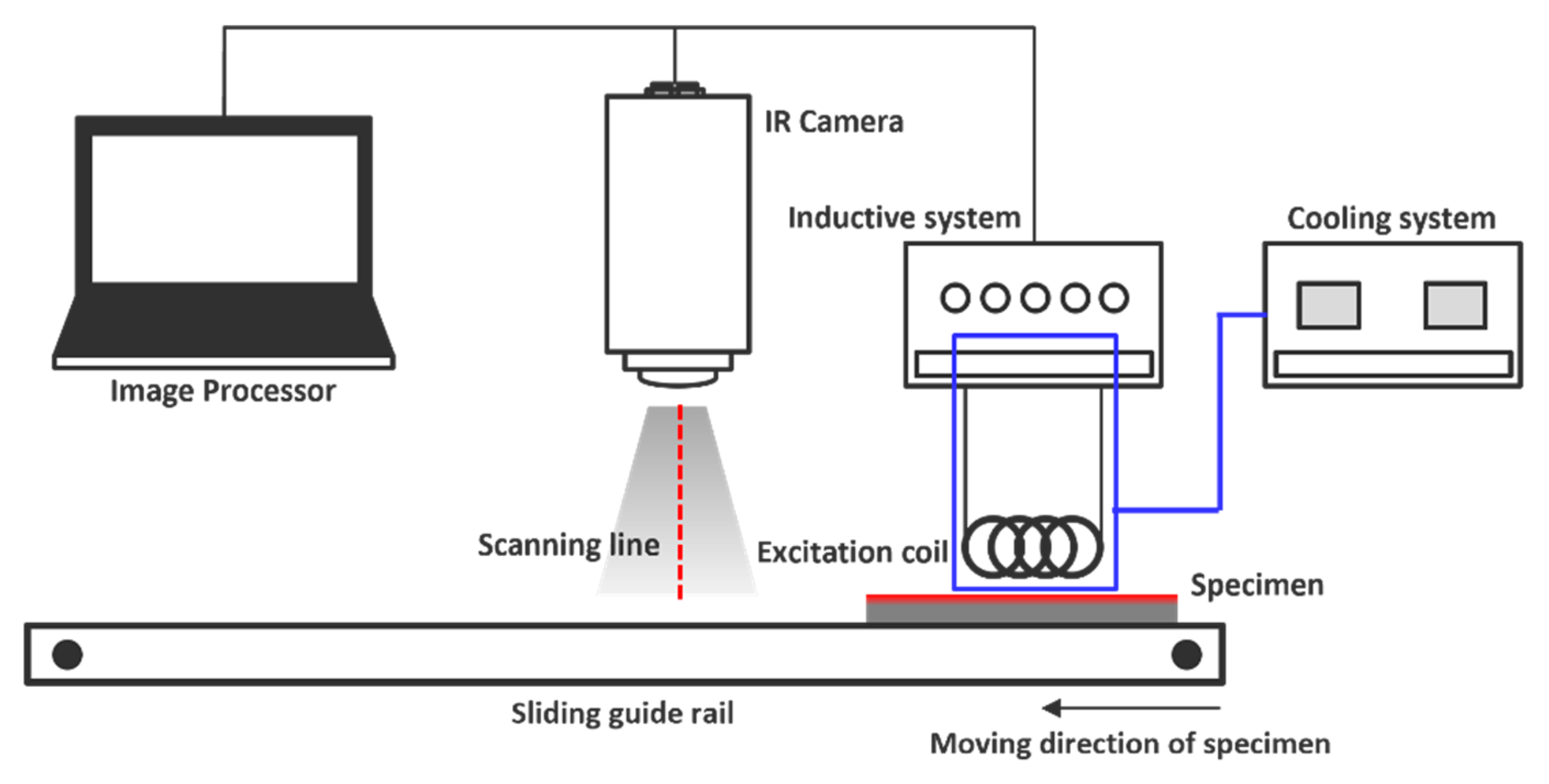 IR Camera

Inductive system

Cooling system

Image Processor

Scanning line

Excitation coil

Specimen

Sliding guide rail

Moving direction of specimen