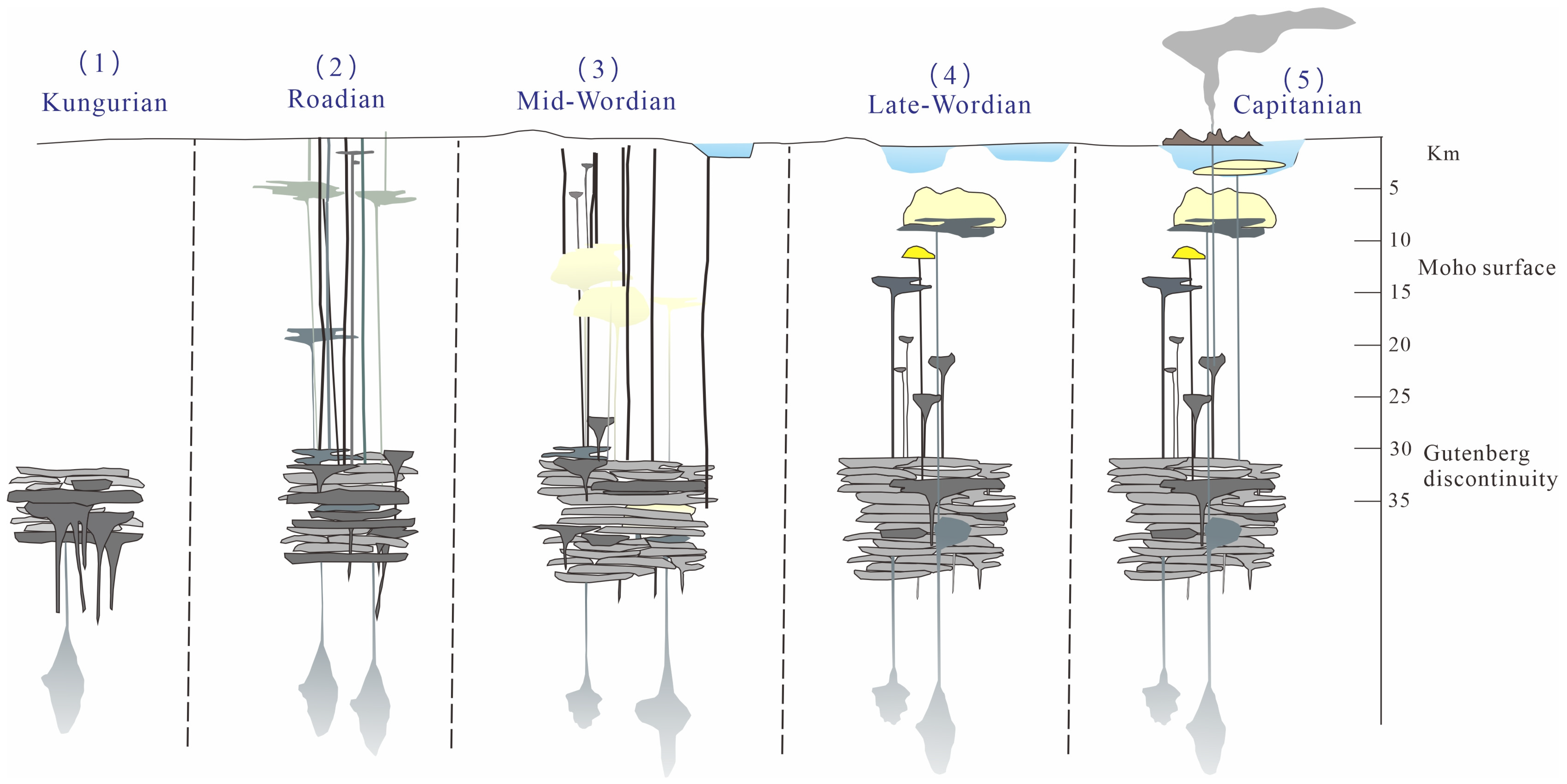 (1)
Kungurian

(2)
Roadian

(3)
Mid-Wordian

(4)
Late-Wordian

(5)
Capitanian

Km
5
10
Moho surface
15
20
25
30
Gutenberg discontinuity
35