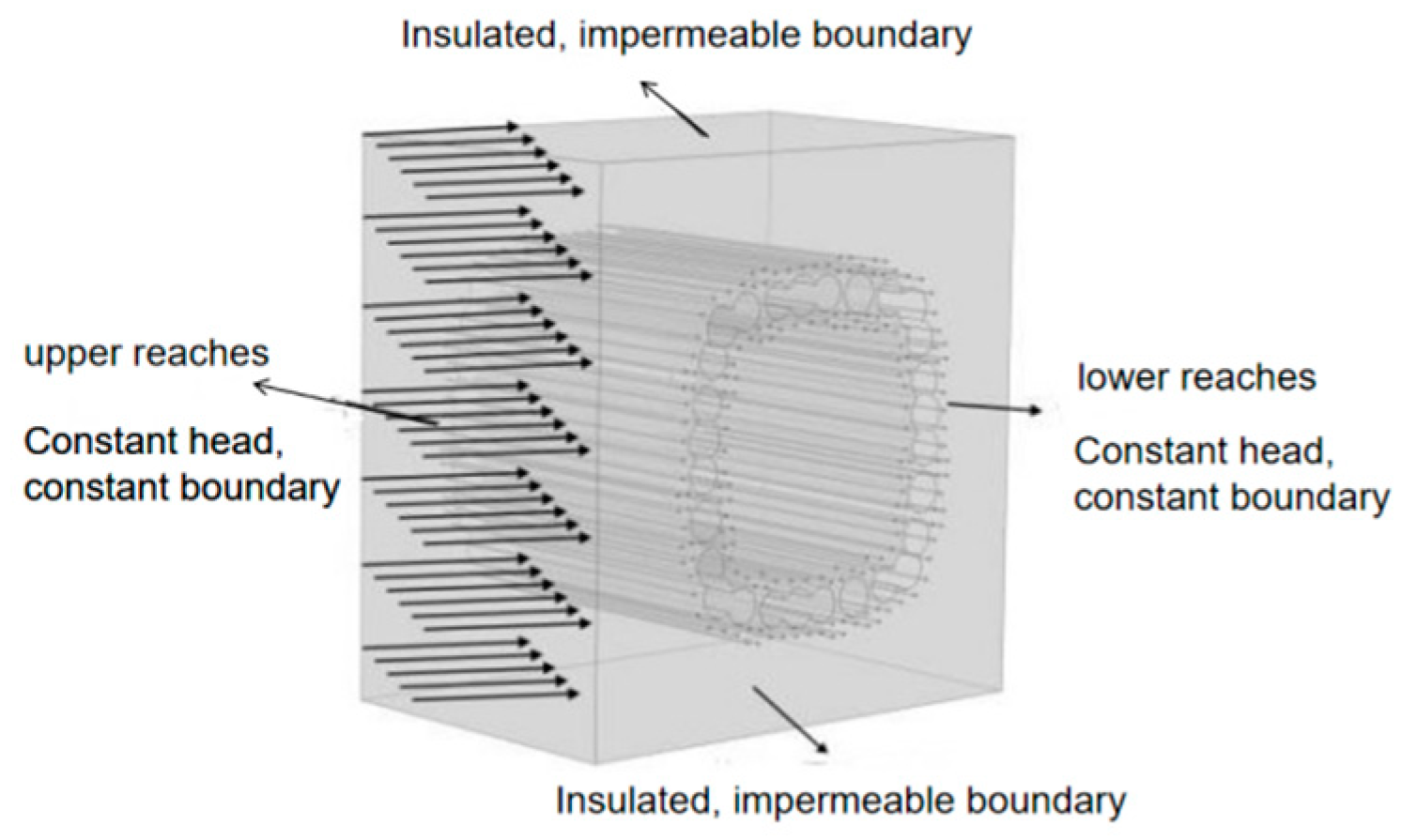 Insulated, impermeable boundary

upper reaches

Constant head, constant boundary

lower reaches

Constant head, constant boundary

Insulated, impermeable boundary