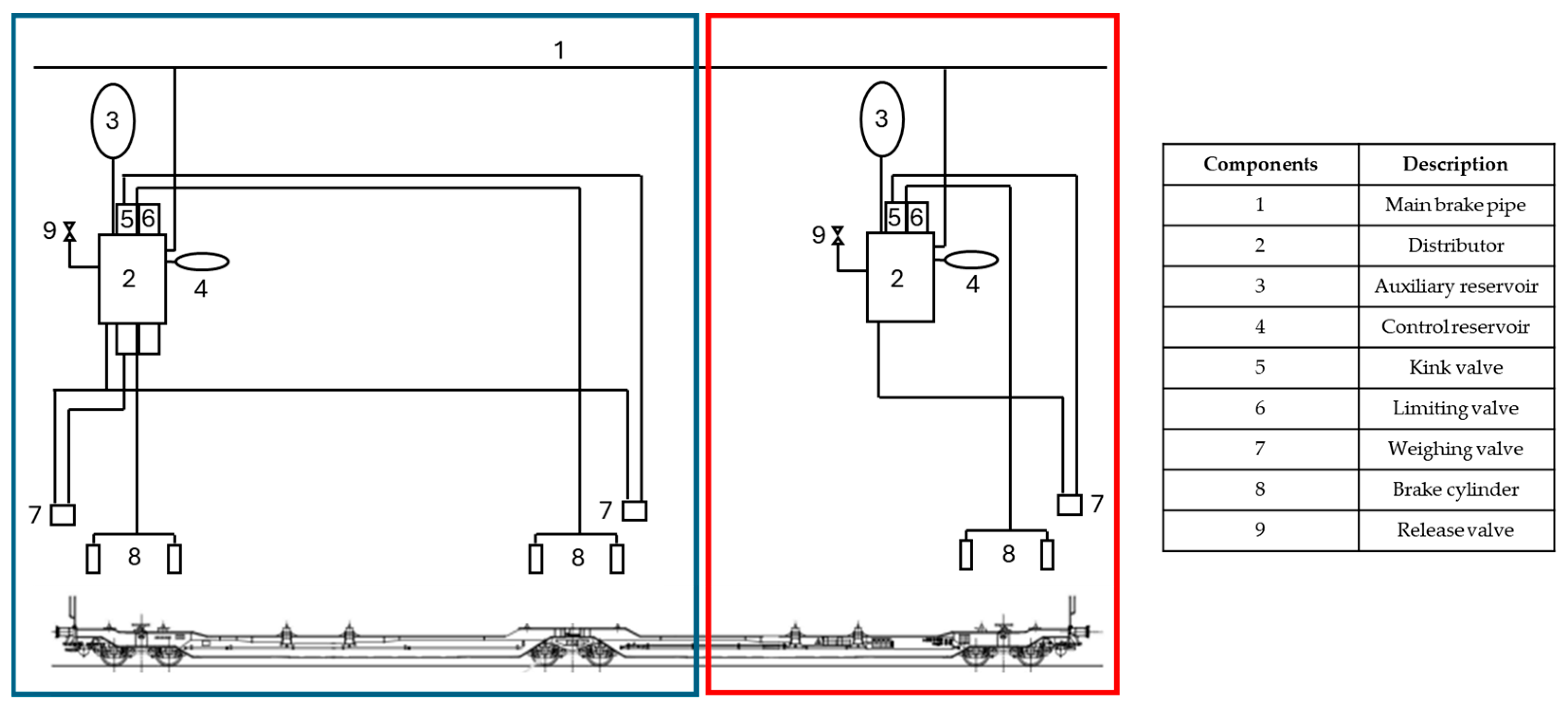 1

3

5 6

9

2

4

7

8

7

8

3

5 6

9

2

4

7

8

| Components | Description |
|---|---|
| 1 | Main brake pipe |
| 2 | Distributor |
| 3 | Auxiliary reservoir |
| 4 | Control reservoir |
| 5 | Kink valve |
| 6 | Limiting valve |
| 7 | Weighing valve |
| 8 | Brake cylinder |
| 9 | Release valve |