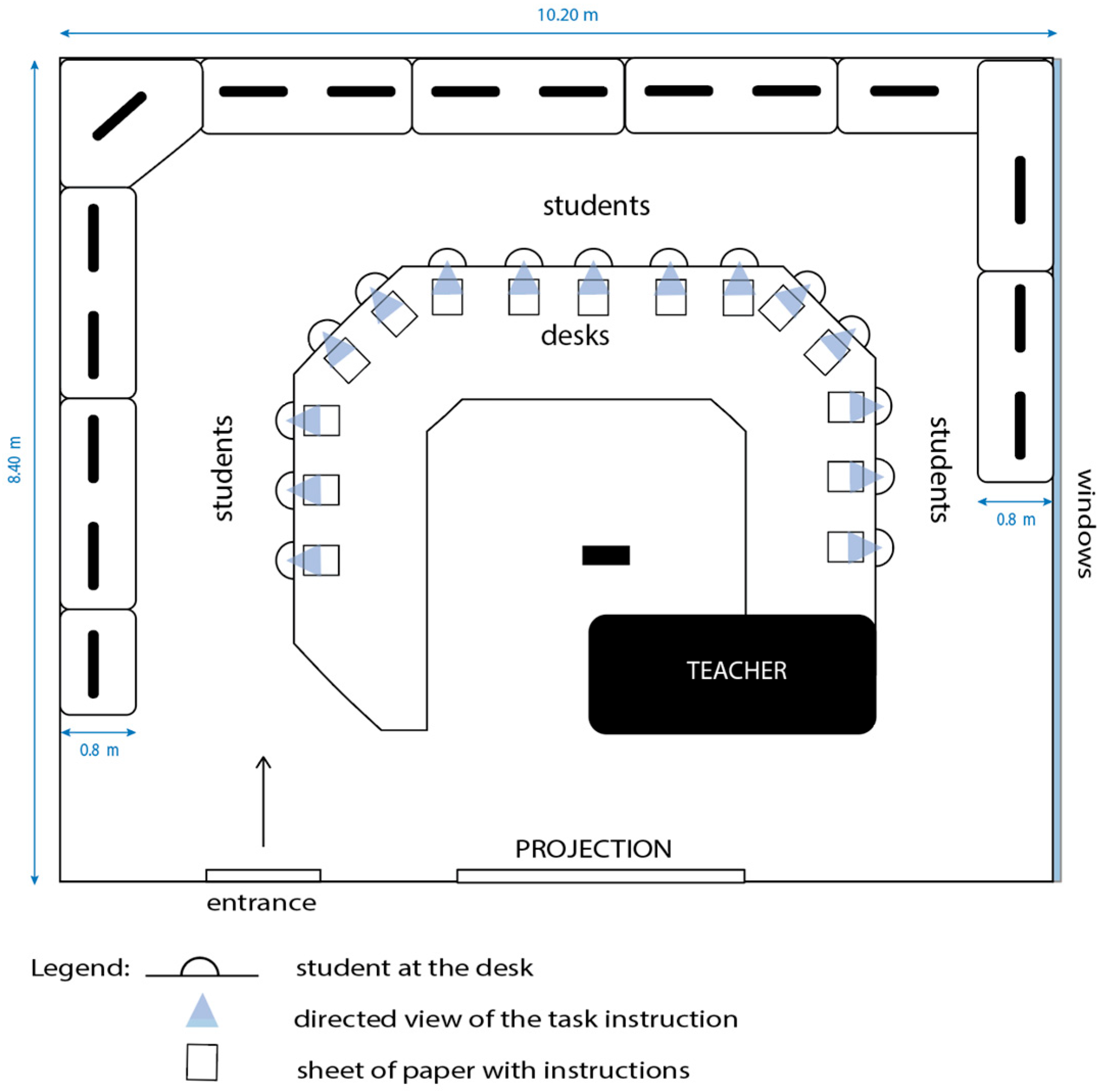 10.20 m

8.40 m

students

desks

students

students

windows

0.8 m

0.8 m

TEACHER

PROJECTION

entrance

Legend: student at the desk

directed view of the task instruction

sheet of paper with instructions