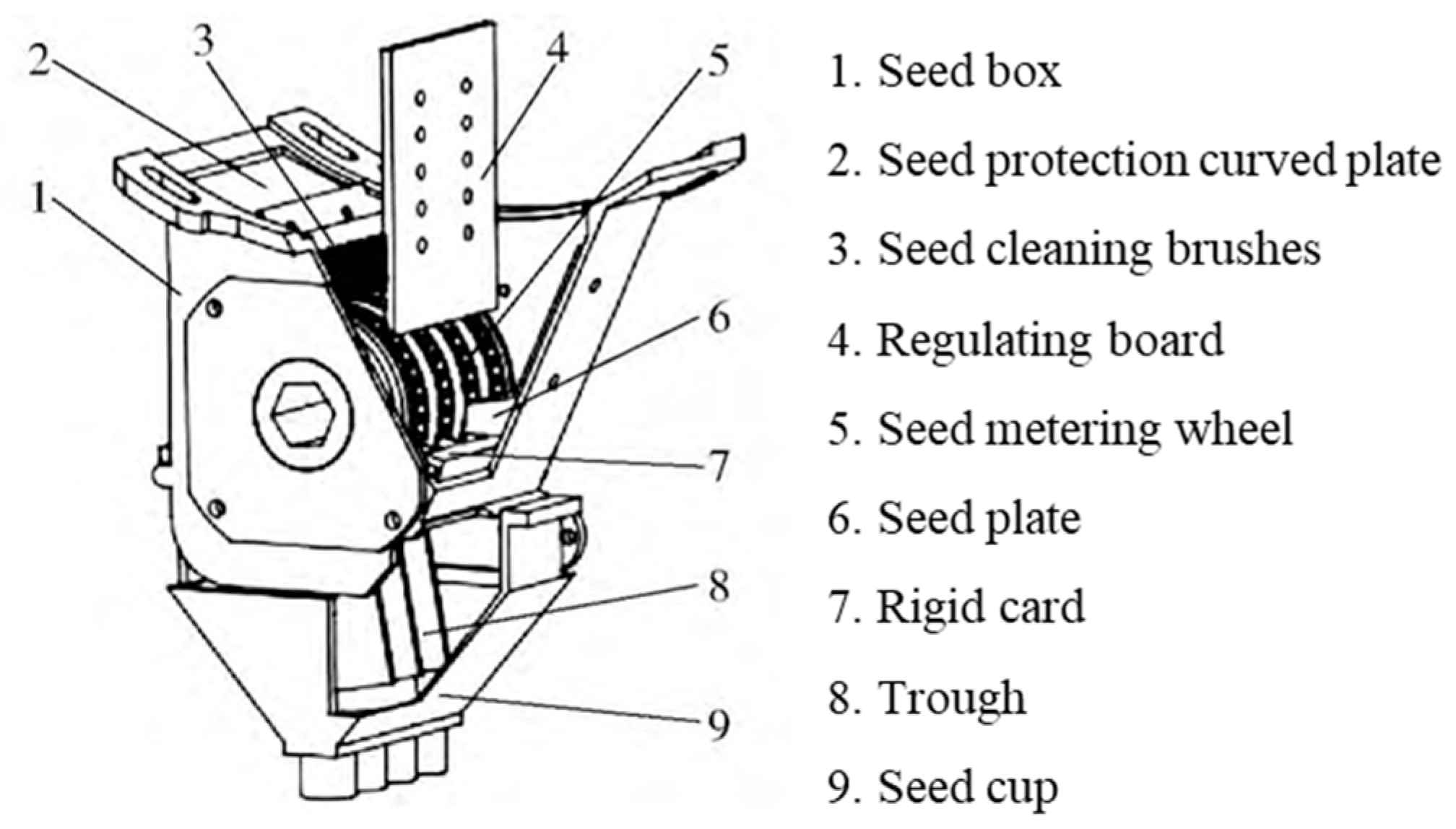 2
3
4
5
1
6
7
8
9

1. Seed box
2. Seed protection curved plate
3. Seed cleaning brushes
4. Regulating board
5. Seed metering wheel
6. Seed plate
7. Rigid card
8. Trough
9. Seed cup