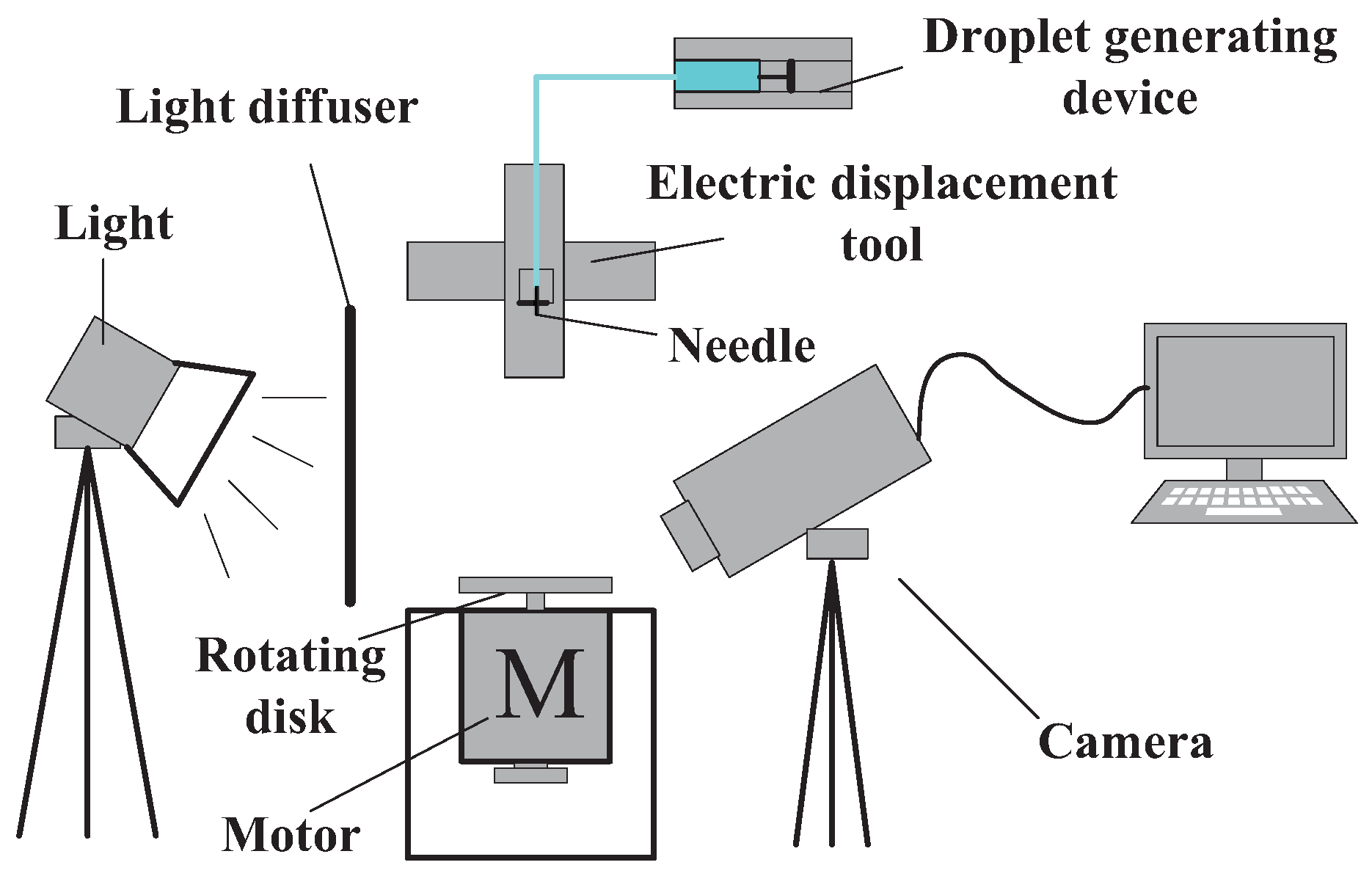 Droplet generating device

Light diffuser

Electric displacement tool

Light

Needle

Rotating disk

M

Motor

Camera