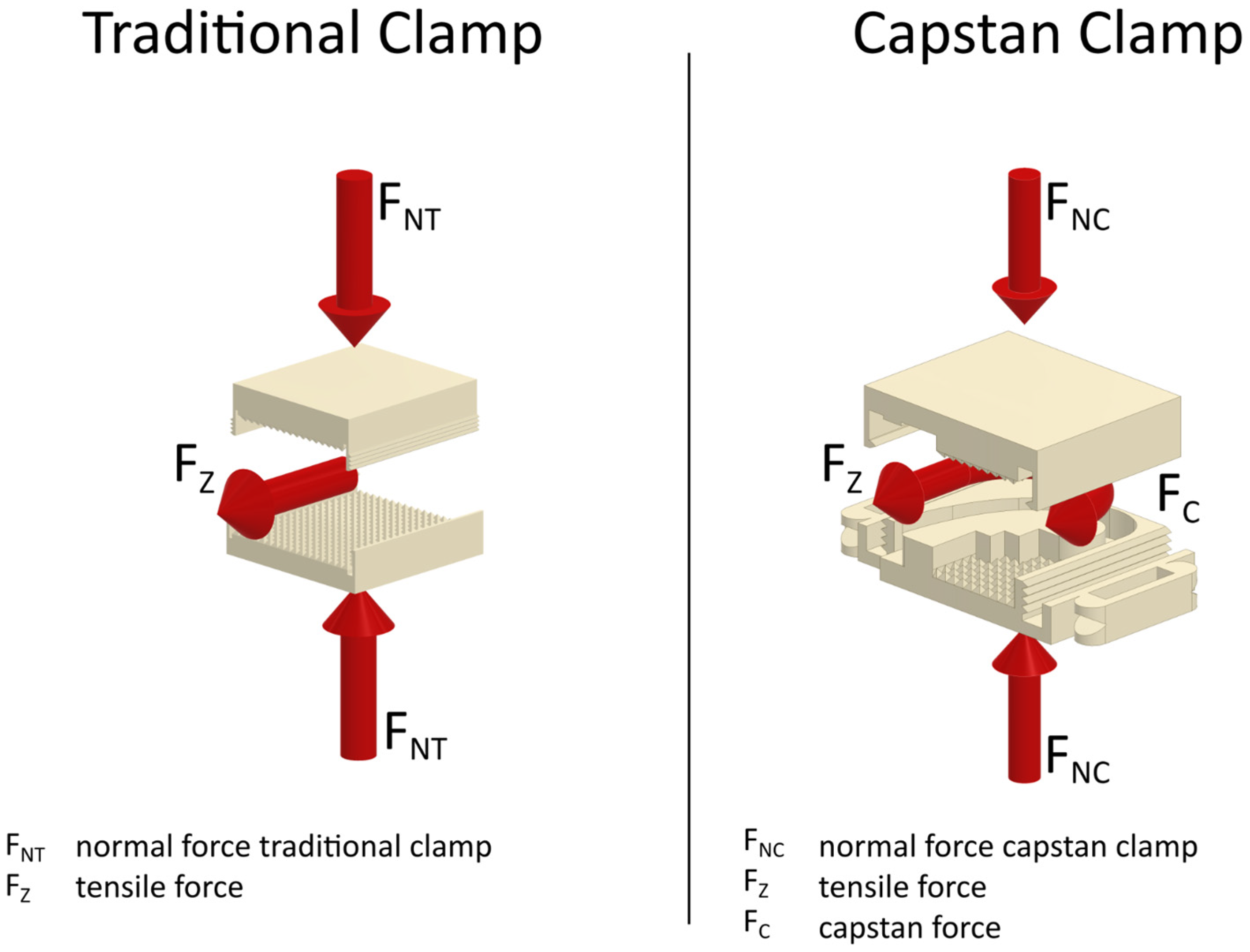 Traditional Clamp

$F_{NT}$

$F_Z$

$F_{NT}$

$F_{NT}$ normal force traditional clamp
$F_Z$ tensile force

Capstan Clamp

$F_{NC}$

$F_Z$

$F_C$

$F_{NC}$

$F_{NC}$ normal force capstan clamp
$F_Z$ tensile force
$F_C$ capstan force