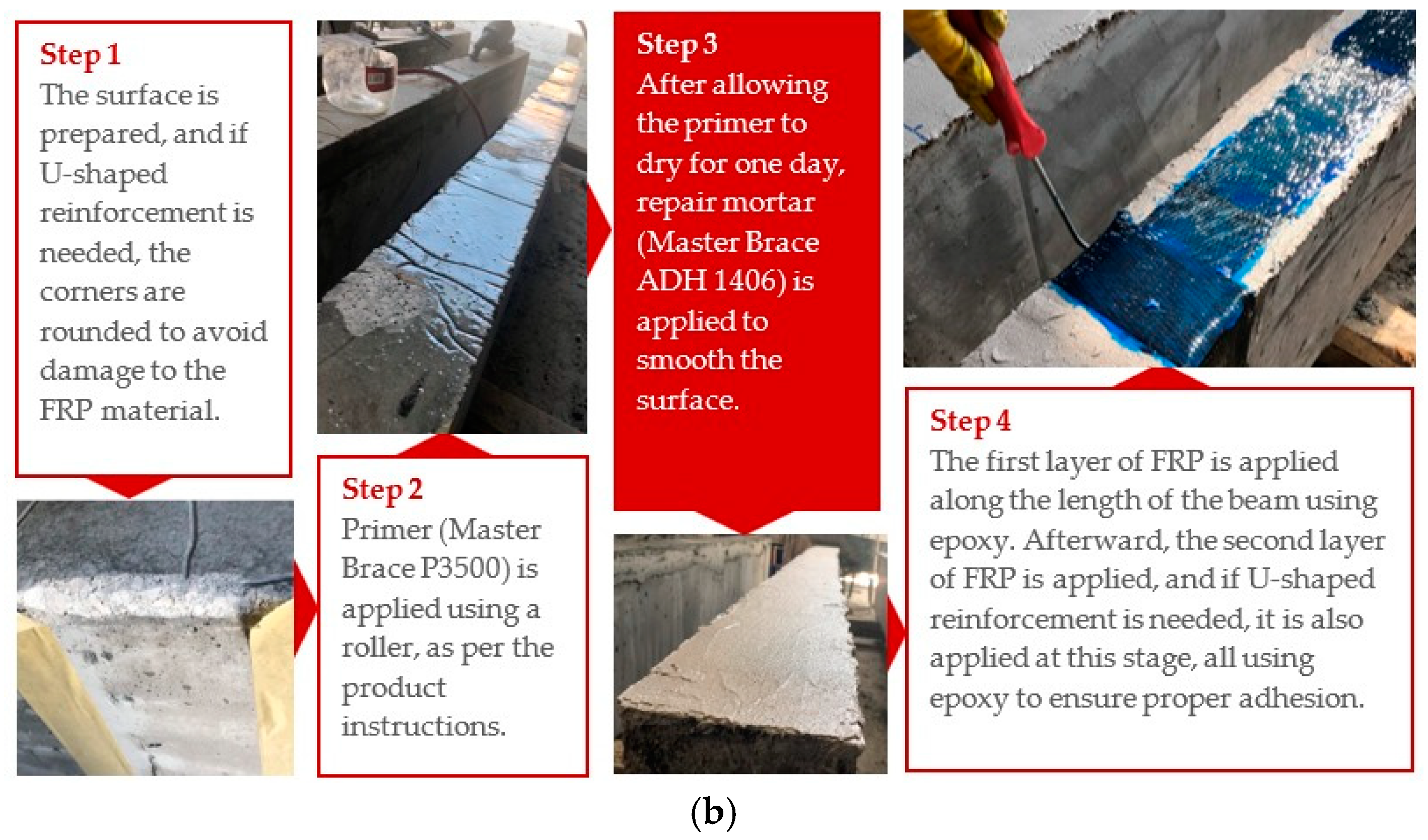 Step 1
The surface is prepared, and if U-shaped reinforcement is needed, the corners are rounded to avoid damage to the FRP material.

Step 2
Primer (Master Brace P3500) is applied using a roller, as per the product instructions.

Step 3
After allowing the primer to dry for one day, repair mortar (Master Brace ADH 1406) is applied to smooth the surface.

Step 4
The first layer of FRP is applied along the length of the beam using epoxy. Afterward, the second layer of FRP is applied, and if U-shaped reinforcement is needed, it is also applied at this stage, all using epoxy to ensure proper adhesion.

(b)