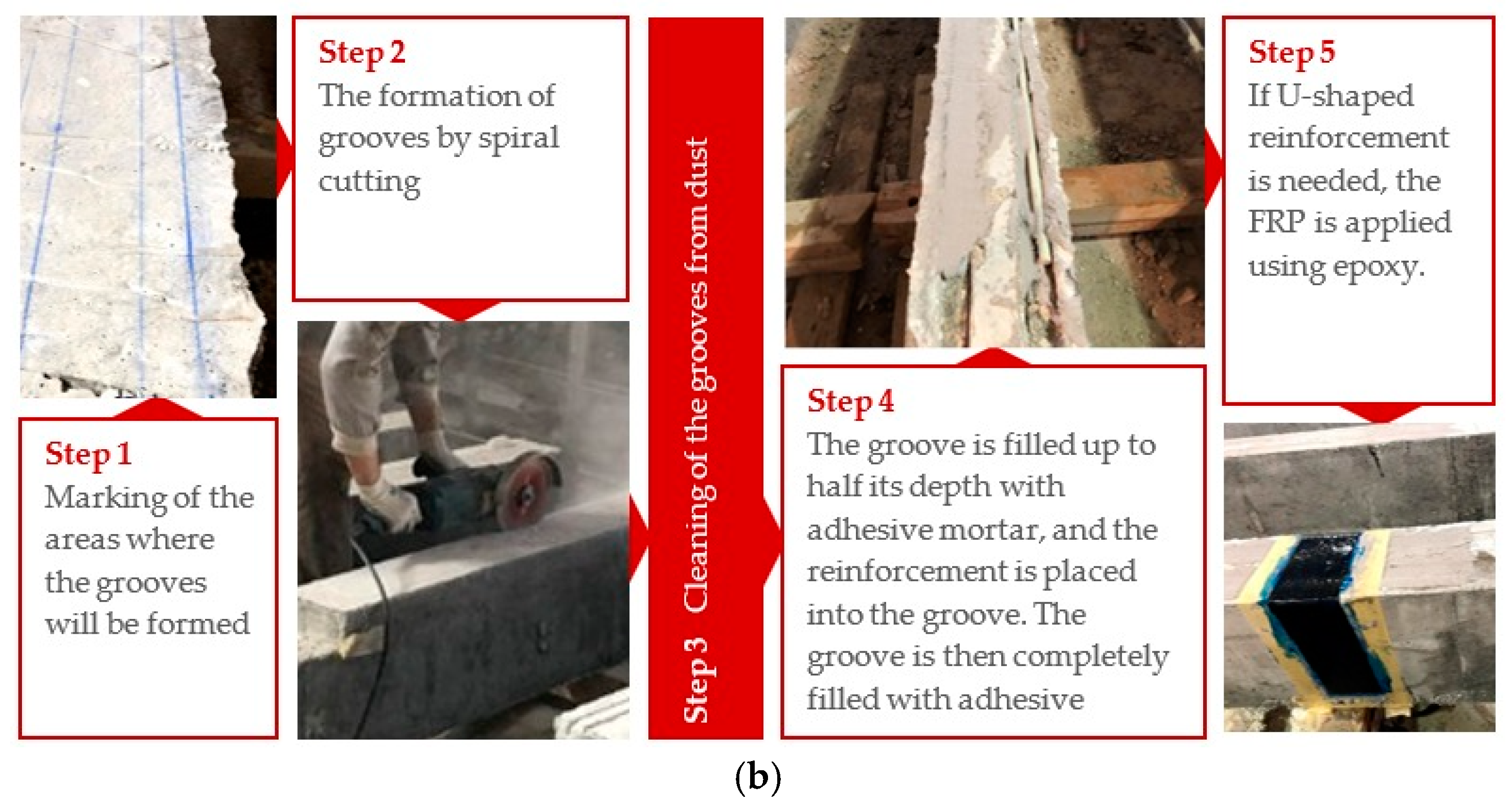 Step 1
Marking of the areas where the grooves will be formed

Step 2
The formation of grooves by spiral cutting

Step 3 Cleaning of the grooves from dust

Step 4
The groove is filled up to half its depth with adhesive mortar, and the reinforcement is placed into the groove. The groove is then completely filled with adhesive

Step 5
If U-shaped reinforcement is needed, the FRP is applied using epoxy.

(b)