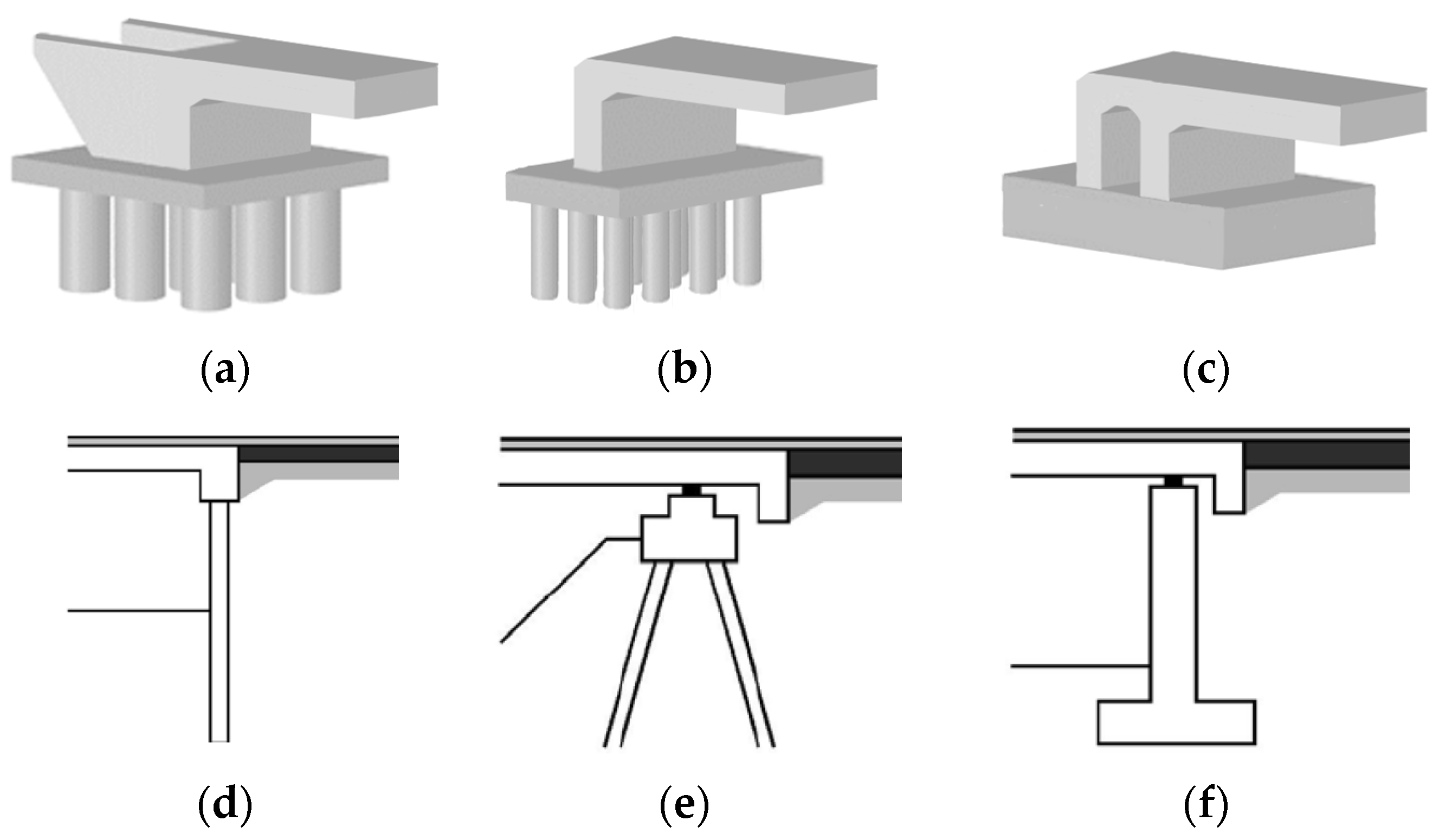 (a)

(b)

(c)

(d)

(e)

(f)