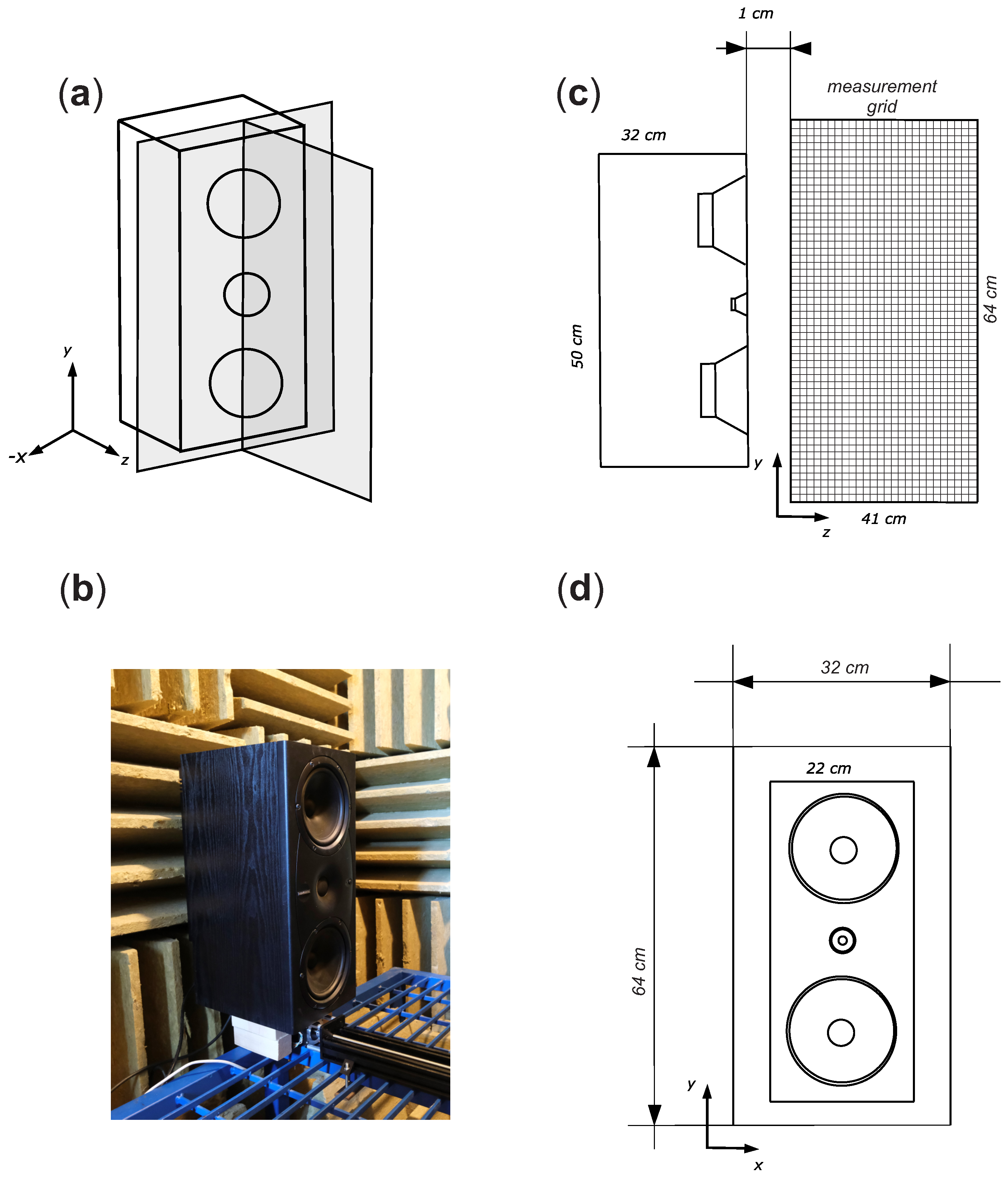 (a)

y

-x

z

(c)

1 cm

measurement grid

32 cm

50 cm

64 cm

y

z

41 cm

(b)

(d)

32 cm

22 cm

64 cm

y

x