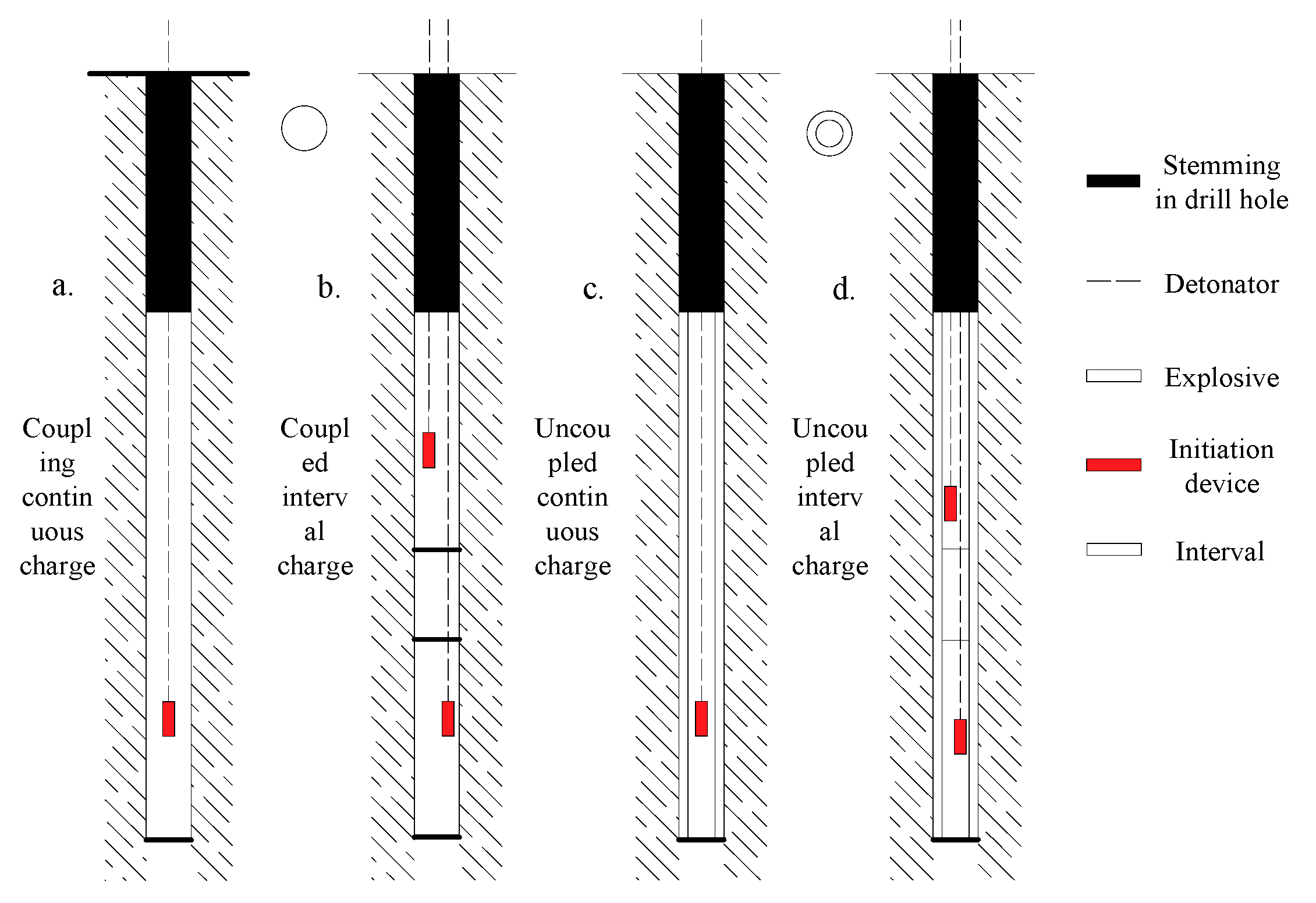 a.

Coupl ing contin uous charge

b.

Coupl ed interv al charge

c.

Uncou pled contin uous charge

d.

Uncou pled interv al charge

Stemming in drill hole

Detonator

Explosive

Initiation device

Interval