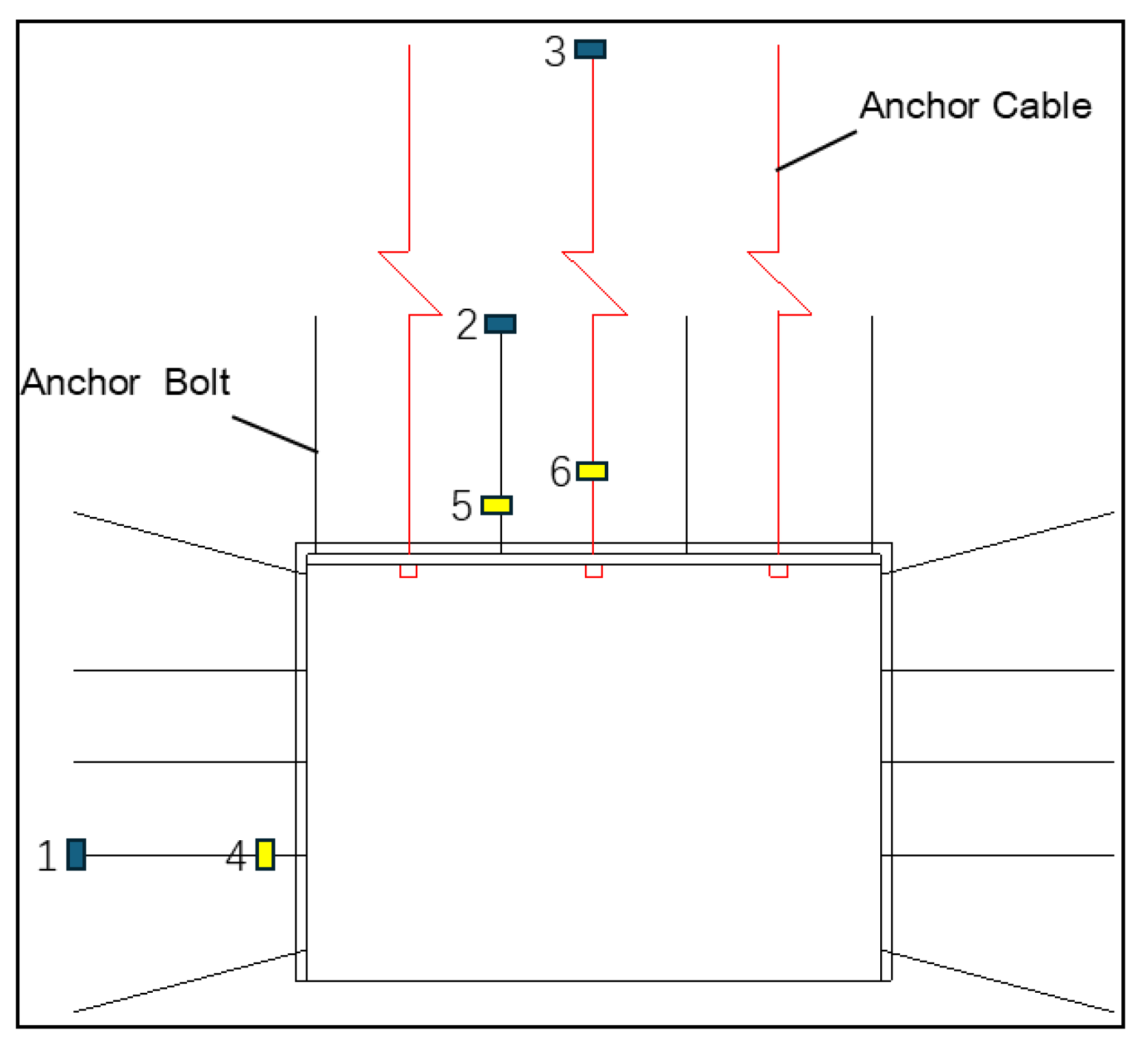 3
Anchor Cable
2
Anchor Bolt
6
5
1
4