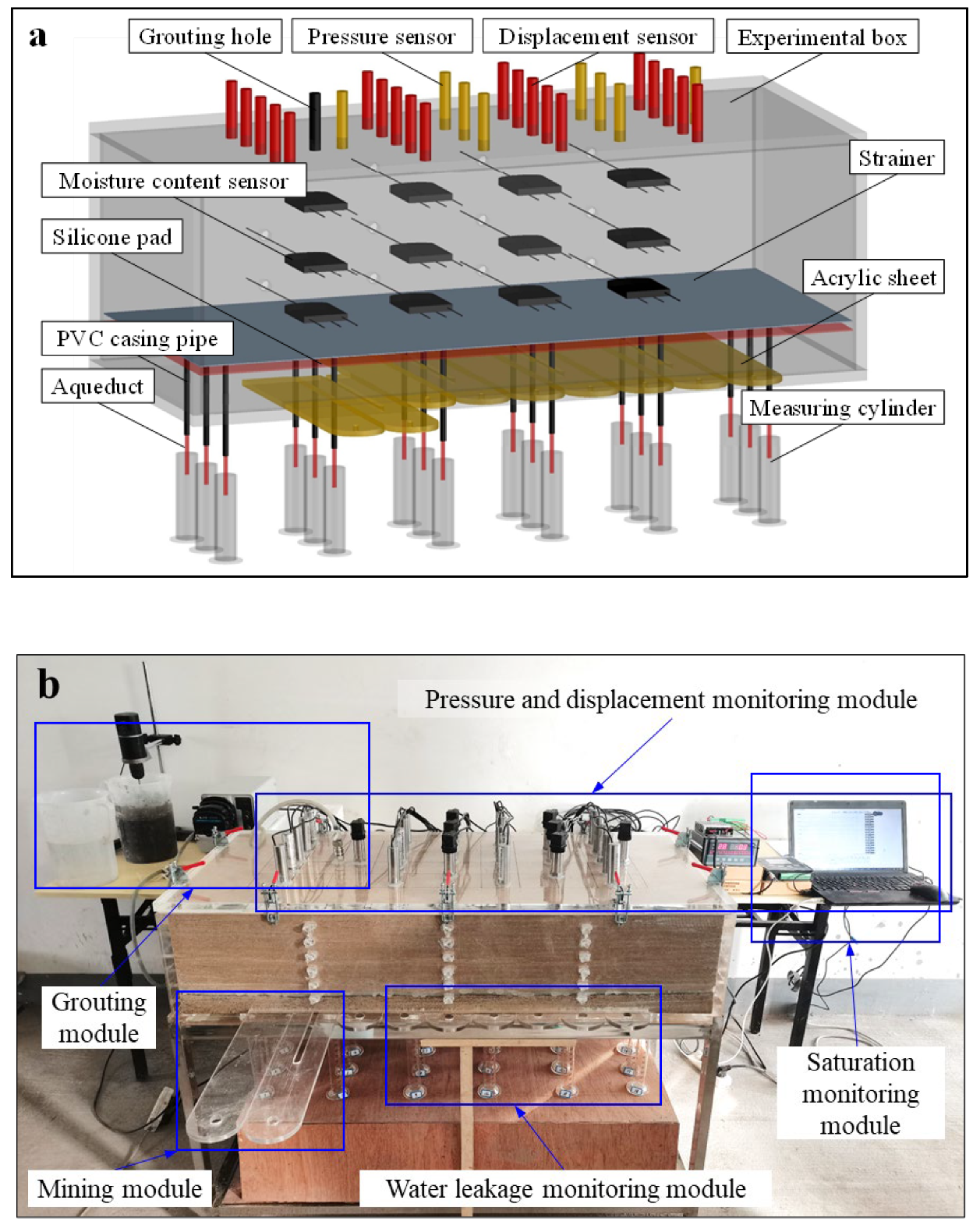 a

Grouting hole
Pressure sensor
Displacement sensor
Experimental box
Strainer
Moisture content sensor
Silicone pad
Acrylic sheet
PVC casing pipe
Aqueduct
Measuring cylinder

b

Pressure and displacement monitoring module
Grouting module
Saturation monitoring module
Mining module
Water leakage monitoring module