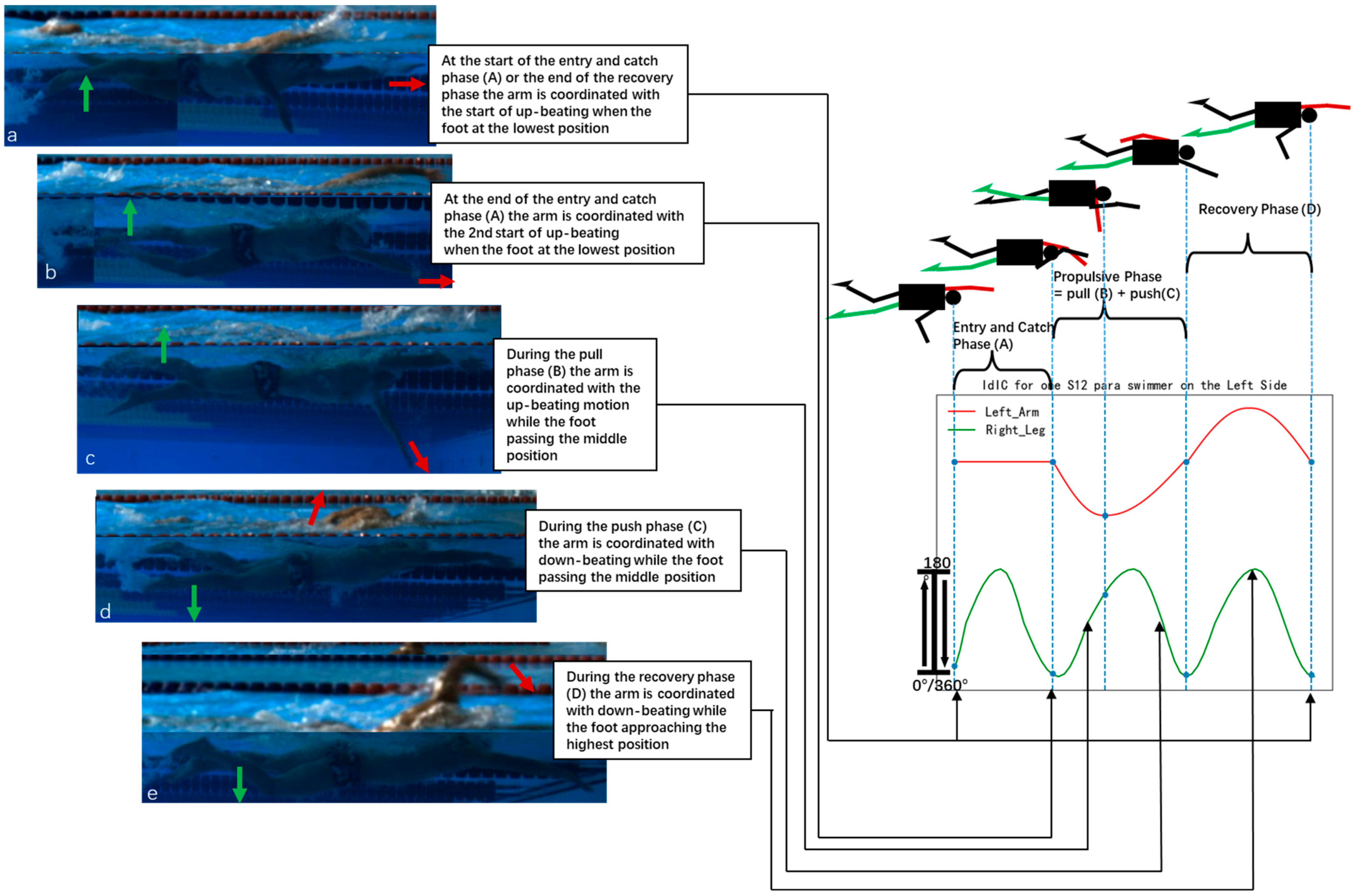 a

At the start of the entry and catch phase (A) or the end of the recovery phase the arm is coordinated with the start of up-beating when the foot at the lowest position

b

At the end of the entry and catch phase (A) the arm is coordinated with the 2nd start of up-beating when the foot at the lowest position

c

During the pull phase (B) the arm is coordinated with the up-beating motion while the foot passing the middle position

d

During the push phase (C) the arm is coordinated with down-beating while the foot passing the middle position

e

During the recovery phase (D) the arm is coordinated with down-beating while the foot approaching the highest position

Recovery Phase (D)

Propulsive Phase = pull (B) + push(C)

Entry and Catch Phase (A)

IdIC for one S12 para swimmer on the Left Side

Left_Arm
Right_Leg

180°

0°/360°