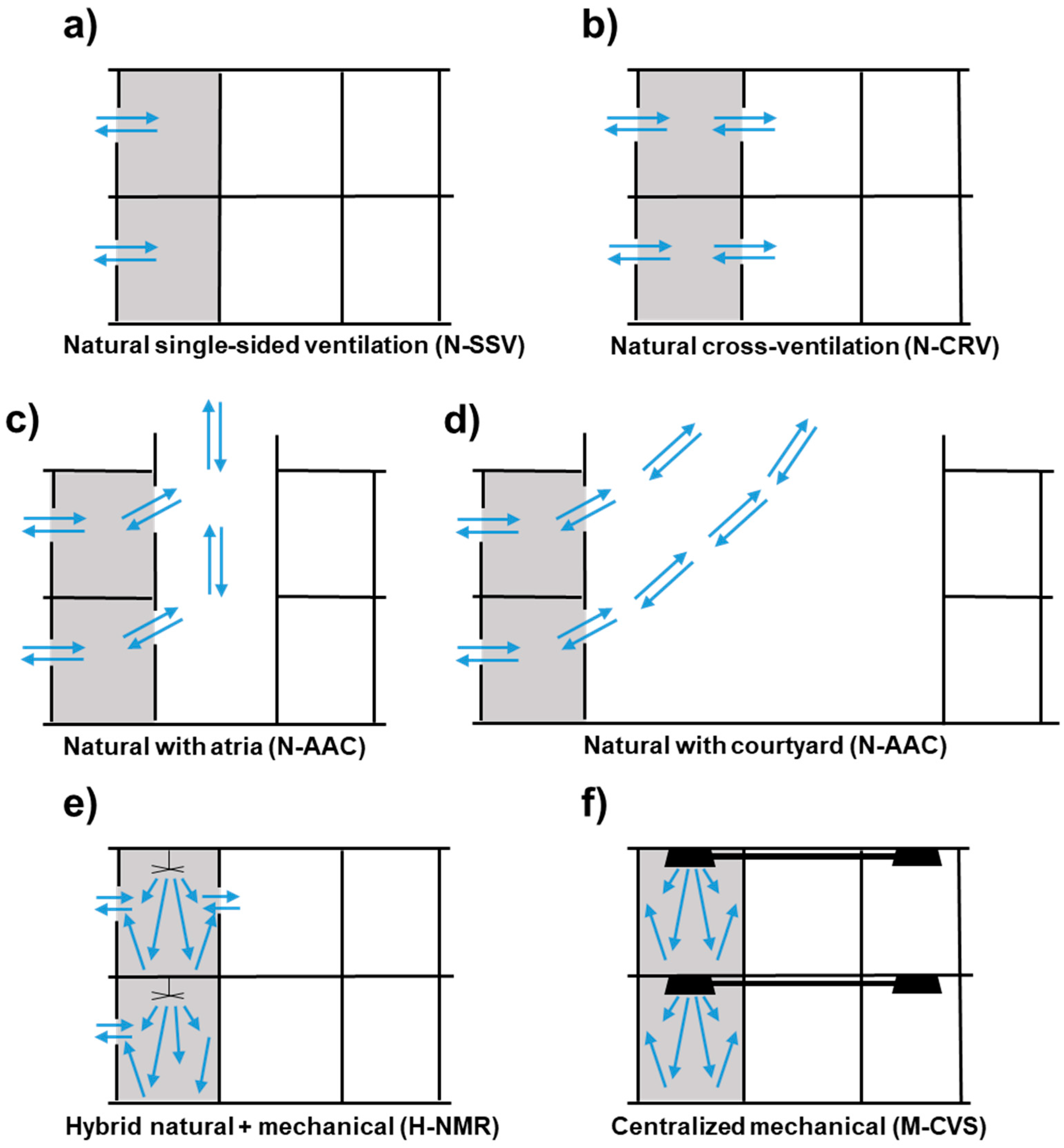 a)

Natural single-sided ventilation (N-SSV)

b)

Natural cross-ventilation (N-CRV)

c)

Natural with atria (N-AAC)

d)

Natural with courtyard (N-AAC)

e)

Hybrid natural + mechanical (H-NMR)

f)

Centralized mechanical (M-CVS)