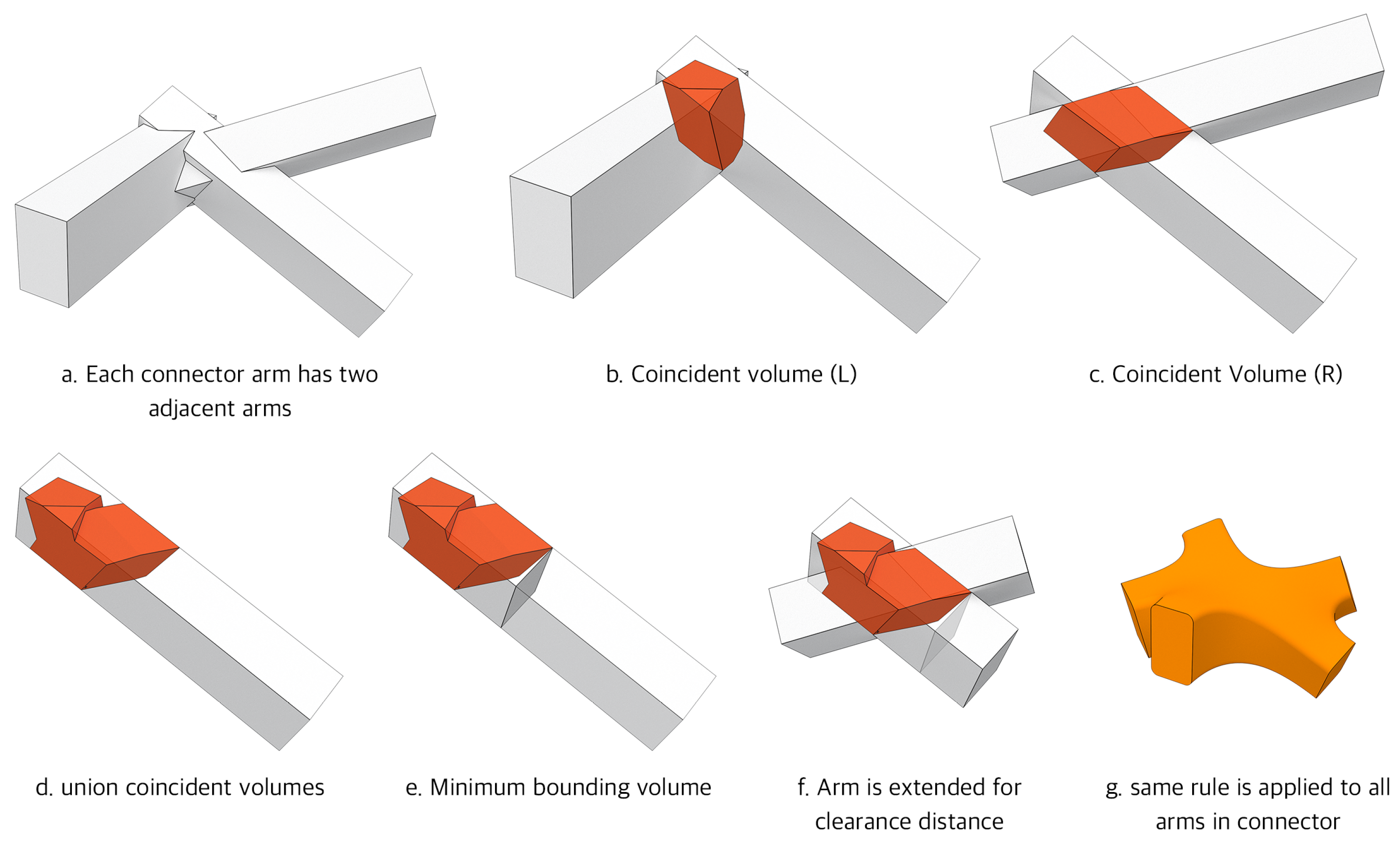 a. Each connector arm has two adjacent arms

b. Coincident volume (L)

c. Coincident Volume (R)

d. union coincident volumes

e. Minimum bounding volume

f. Arm is extended for clearance distance

g. same rule is applied to all arms in connector