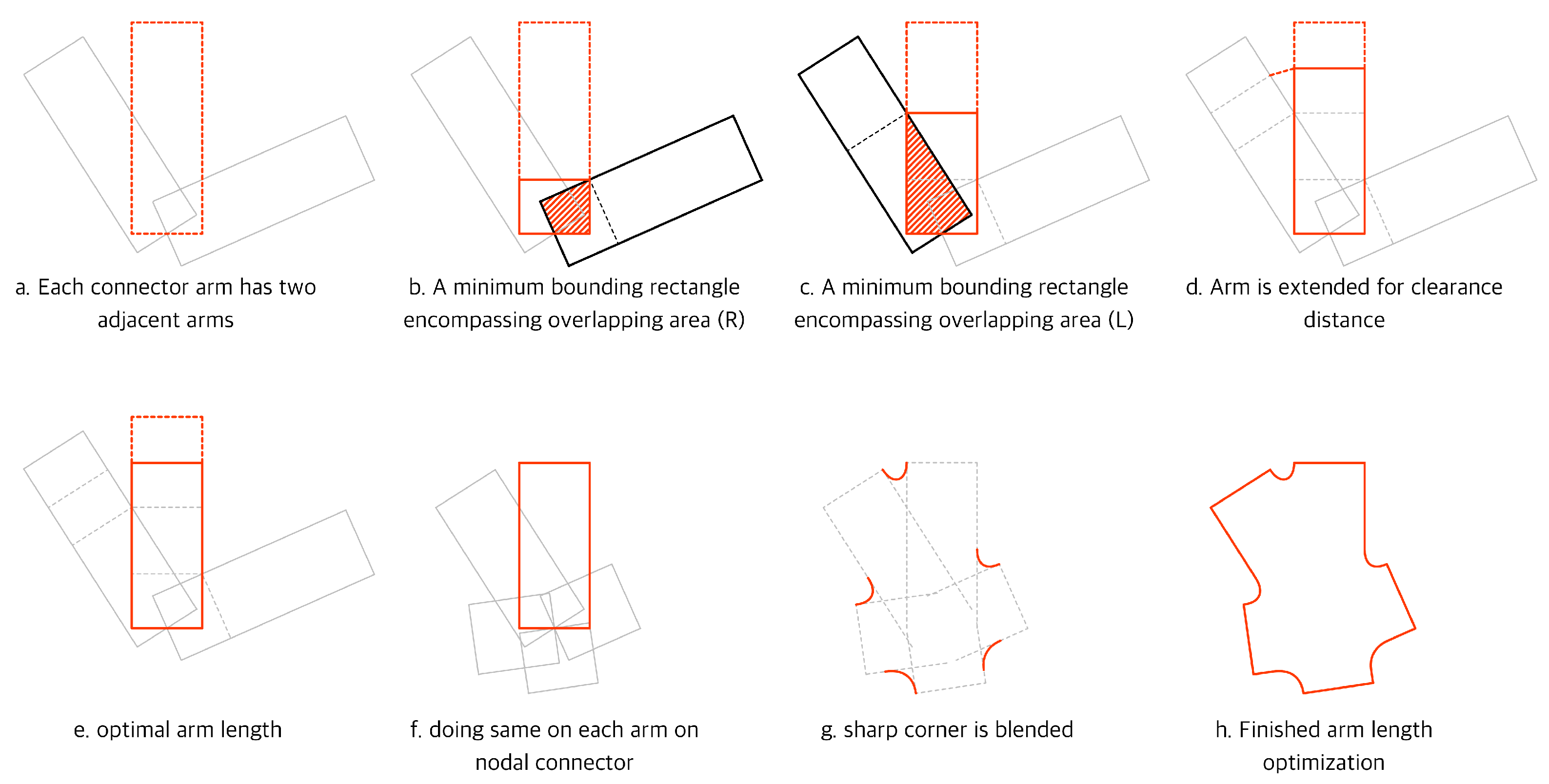 a. Each connector arm has two adjacent arms

b. A minimum bounding rectangle encompassing overlapping area (R)

c. A minimum bounding rectangle encompassing overlapping area (L)

d. Arm is extended for clearance distance

e. optimal arm length

f. doing same on each arm on nodal connector

g. sharp corner is blended

h. Finished arm length optimization